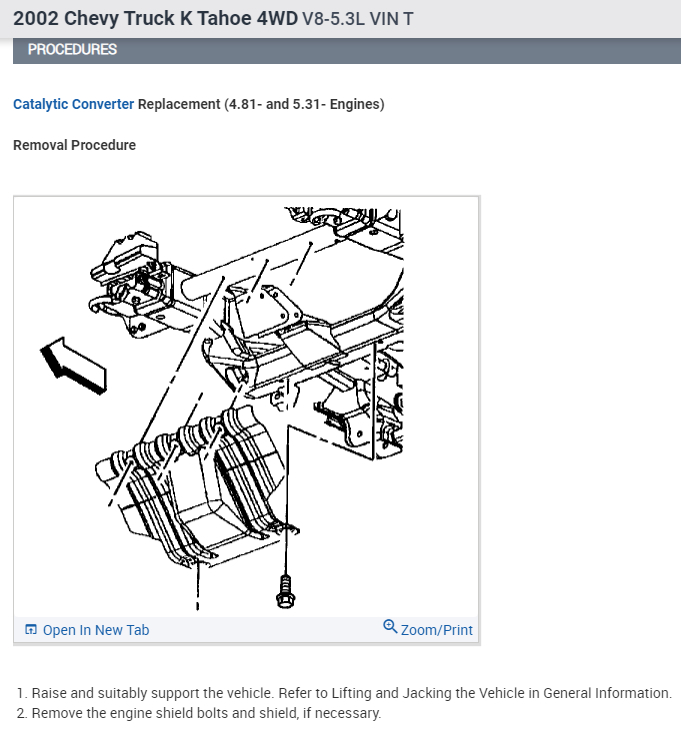 2002 Chevy Truck K Tahoe 4WD V8-5.3L VIN T

PROCEDURES

Catalytic Converter Replacement (4.81- and 5.31- Engines)

Removal Procedure

Open In New Tab

Zoom/Print

1. Raise and suitably support the vehicle. Refer to Lifting and Jacking the Vehicle in General Information.
2. Remove the engine shield bolts and shield, if necessary.