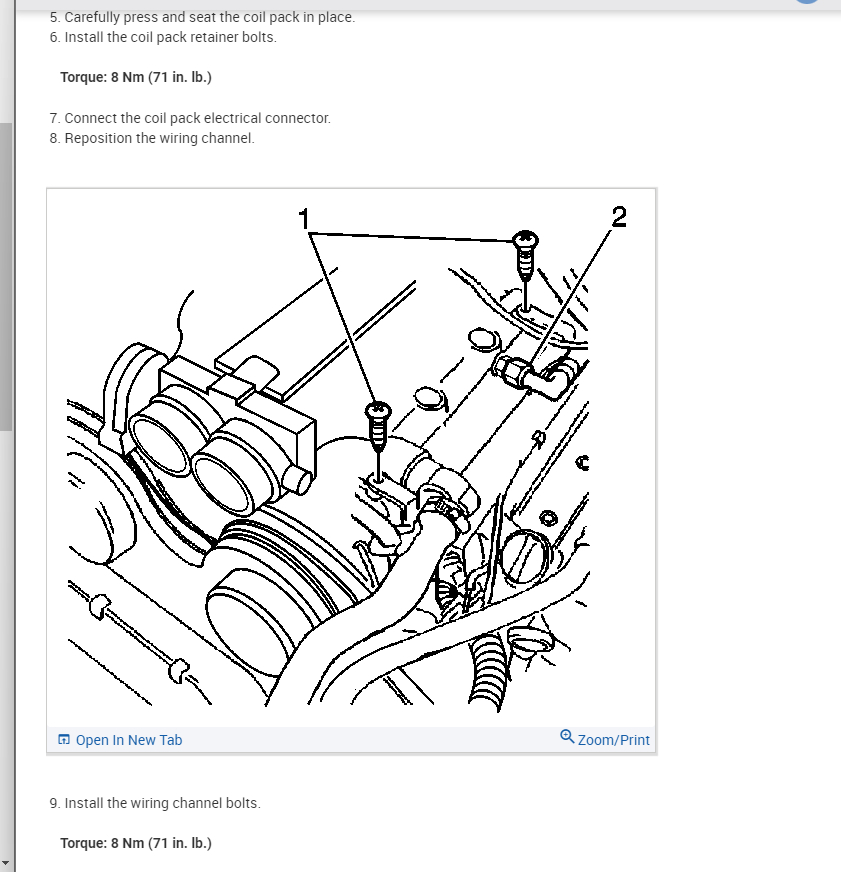 5. Carefully press and seat the coil pack in place.
6. Install the coil pack retainer bolts.

Torque: 8 Nm (71 in. lb.)

7. Connect the coil pack electrical connector.
8. Reposition the wiring channel.

1
2

Open In New Tab
Zoom/Print

9. Install the wiring channel bolts.

Torque: 8 Nm (71 in. lb.)