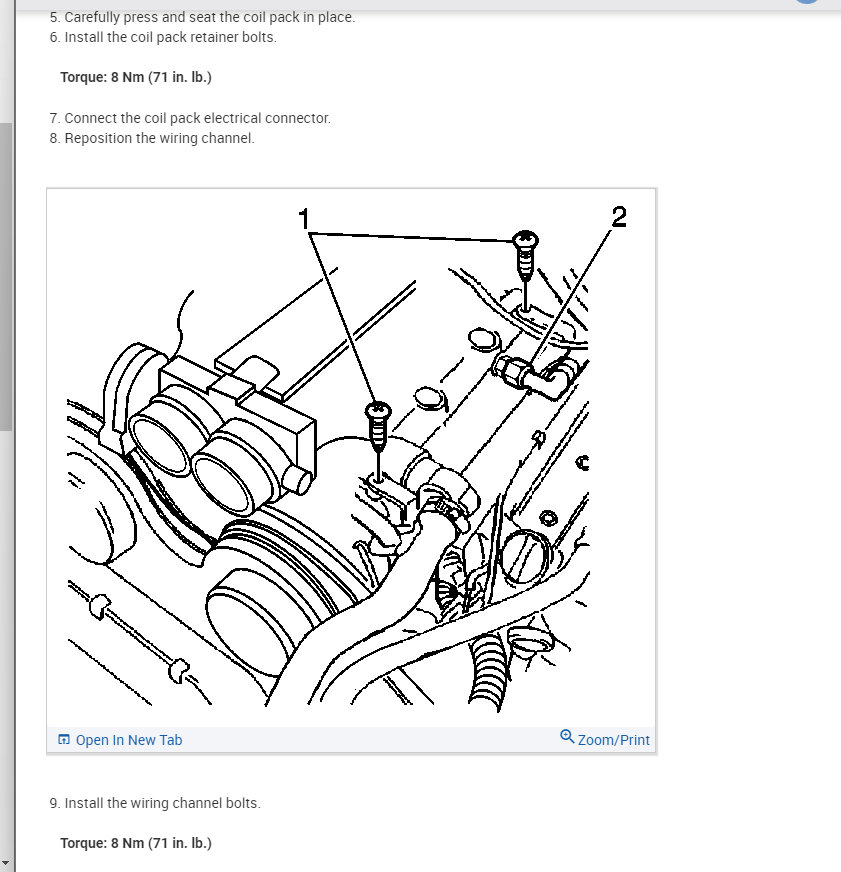 5. Carefully press and seat the coil pack in place.
6. Install the coil pack retainer bolts.

Torque: 8 Nm (71 in. lb.)

7. Connect the coil pack electrical connector.
8. Reposition the wiring channel.

1

2

Open In New Tab

Zoom/Print

9. Install the wiring channel bolts.

Torque: 8 Nm (71 in. lb.)