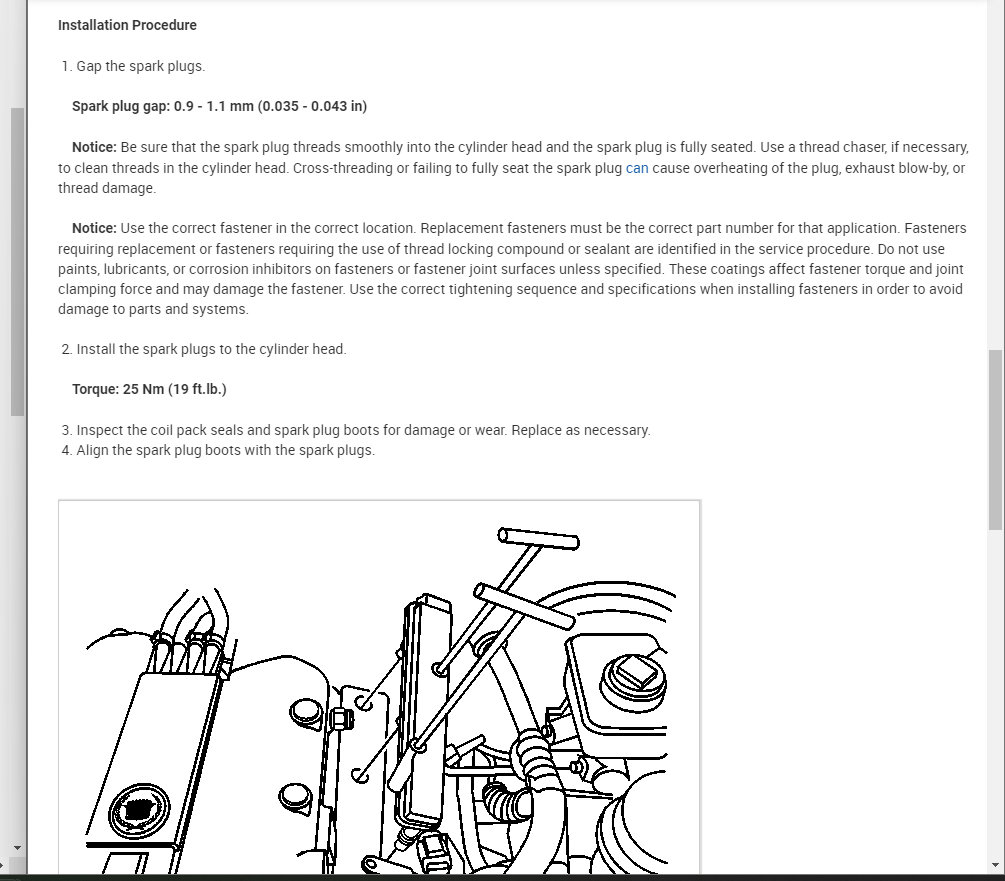 Installation Procedure

1. Gap the spark plugs.

Spark plug gap: 0.9 - 1.1 mm (0.035 - 0.043 in)

Notice: Be sure that the spark plug threads smoothly into the cylinder head and the spark plug is fully seated. Use a thread chaser, if necessary, to clean threads in the cylinder head. Cross-threading or failing to fully seat the spark plug can cause overheating of the plug, exhaust blow-by, or thread damage.

Notice: Use the correct fastener in the correct location. Replacement fasteners must be the correct part number for that application. Fasteners requiring replacement or fasteners requiring the use of thread locking compound or sealant are identified in the service procedure. Do not use paints, lubricants, or corrosion inhibitors on fasteners or fastener joint surfaces unless specified. These coatings affect fastener torque and joint clamping force and may damage the fastener. Use the correct tightening sequence and specifications when installing fasteners in order to avoid damage to parts and systems.

2. Install the spark plugs to the cylinder head.

Torque: 25 Nm (19 ft.lb.)

3. Inspect the coil pack seals and spark plug boots for damage or wear. Replace as necessary.
4. Align the spark plug boots with the spark plugs.