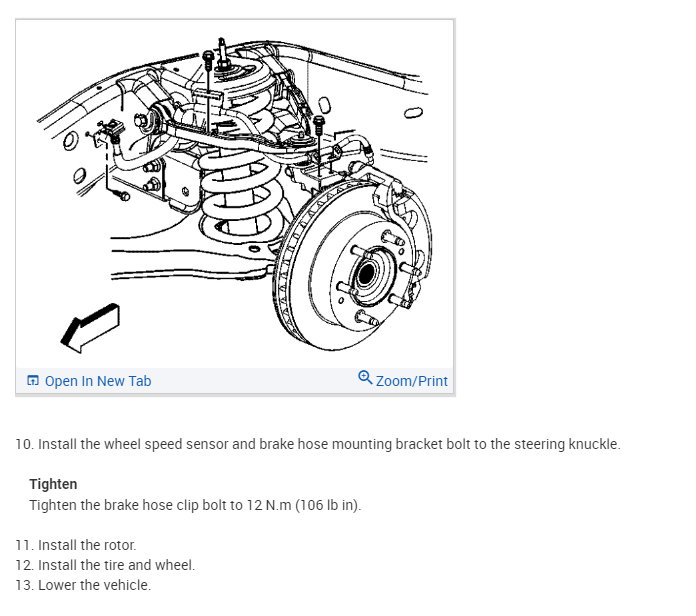 Open In New Tab

Zoom/Print

10. Install the wheel speed sensor and brake hose mounting bracket bolt to the steering knuckle.

Tighten
Tighten the brake hose clip bolt to 12 N.m (106 lb in).

11. Install the rotor.
12. Install the tire and wheel.
13. Lower the vehicle.