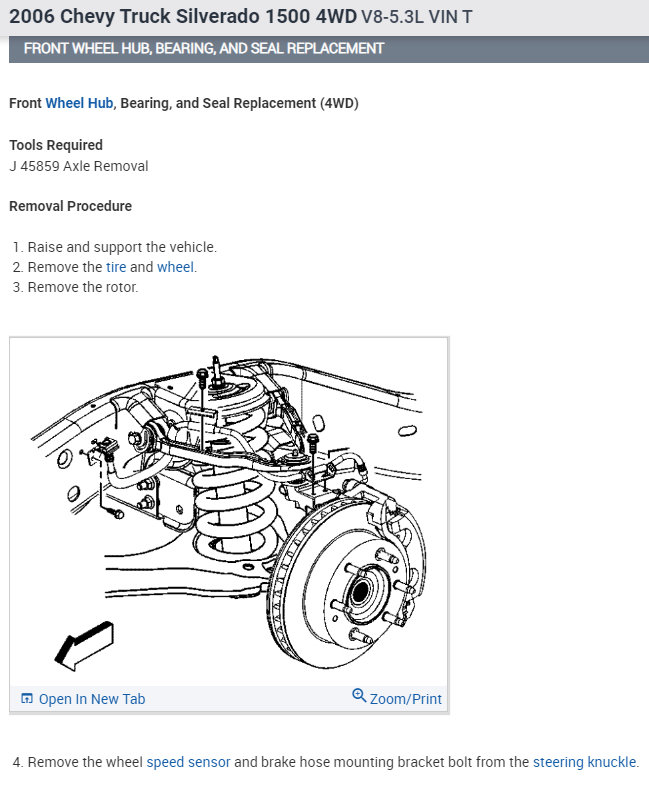 2006 Chevy Truck Silverado 1500 4WD V8-5.3L VIN T

FRONT WHEEL HUB, BEARING, AND SEAL REPLACEMENT

Front Wheel Hub, Bearing, and Seal Replacement (4WD)

Tools Required
J 45859 Axle Removal

Removal Procedure

1. Raise and support the vehicle.
2. Remove the tire and wheel.
3. Remove the rotor.

Open In New Tab
Zoom/Print

4. Remove the wheel speed sensor and brake hose mounting bracket bolt from the steering knuckle.