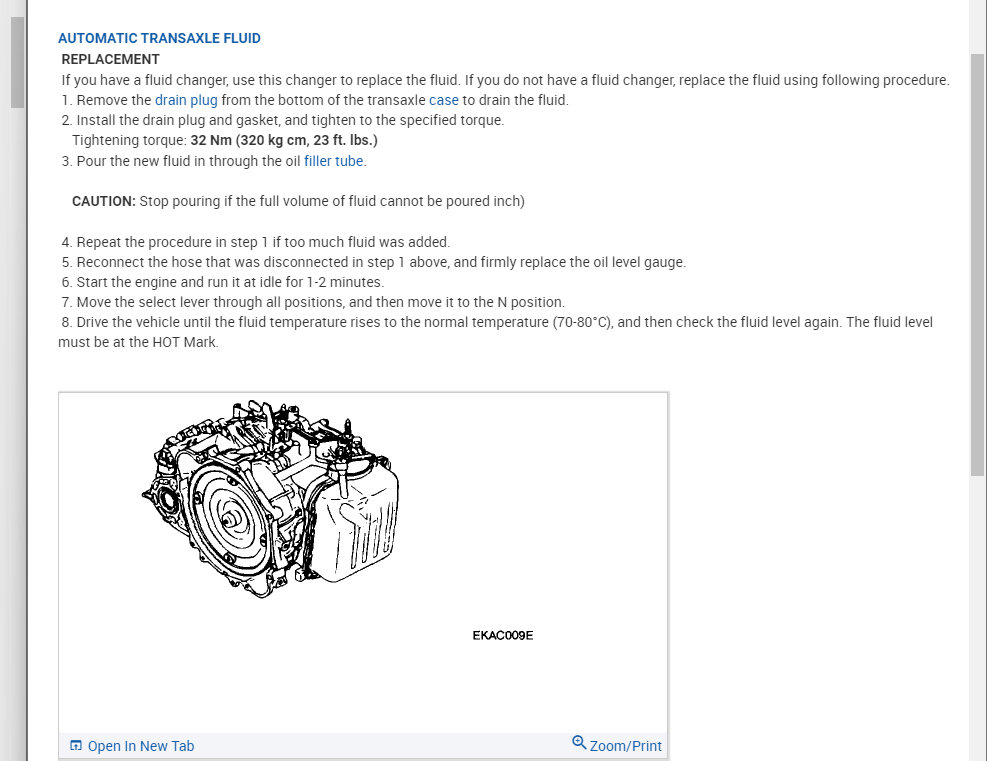 AUTOMATIC TRANSAXLE FLUID
REPLACEMENT
If you have a fluid changer, use this changer to replace the fluid. If you do not have a fluid changer, replace the fluid using following procedure.
1. Remove the drain plug from the bottom of the transaxle case to drain the fluid.
2. Install the drain plug and gasket, and tighten to the specified torque.
Tightening torque: 32 Nm (320 kg cm, 23 ft. lbs.)
3. Pour the new fluid in through the oil filler tube.

CAUTION: Stop pouring if the full volume of fluid cannot be poured inch)

4. Repeat the procedure in step 1 if too much fluid was added.
5. Reconnect the hose that was disconnected in step 1 above, and firmly replace the oil level gauge.
6. Start the engine and run it at idle for 1-2 minutes.
7. Move the select lever through all positions, and then move it to the N position.
8. Drive the vehicle until the fluid temperature rises to the normal temperature (70-80°C), and then check the fluid level again. The fluid level must be at the HOT Mark.

EKAC009E

Open In New Tab
Zoom/Print