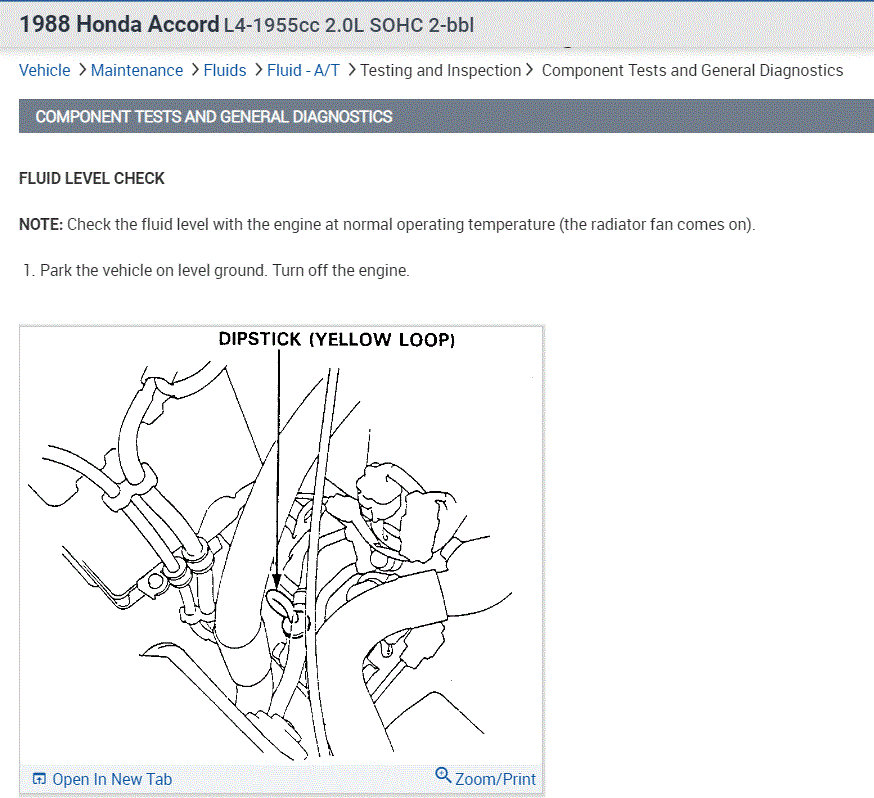 1988 Honda Accord L4-1955cc 2.0L SOHC 2-bbl

Vehicle > Maintenance > Fluids > Fluid - A/T > Testing and Inspection > Component Tests and General Diagnostics

COMPONENT TESTS AND GENERAL DIAGNOSTICS

FLUID LEVEL CHECK

NOTE: Check the fluid level with the engine at normal operating temperature (the radiator fan comes on).

1. Park the vehicle on level ground. Turn off the engine.

DIPSTICK (YELLOW LOOP)

Open In New Tab

Zoom/Print