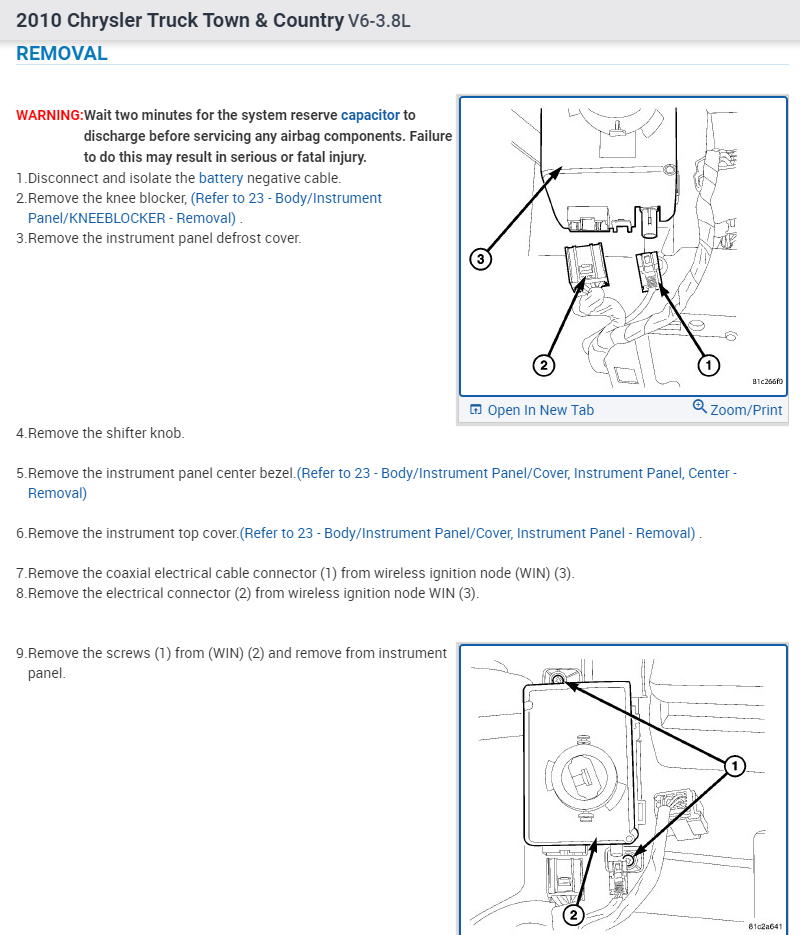 2010 Chrysler Truck Town & Country V6-3.8L

REMOVAL

WARNING:Wait two minutes for the system reserve capacitor to discharge before servicing any airbag components. Failure to do this may result in serious or fatal injury.

1.Disconnect and isolate the battery negative cable.
2.Remove the knee blocker, (Refer to 23 - Body/Instrument Panel/KNEEBLOCKER - Removal) .
3.Remove the instrument panel defrost cover.

3
2
1
81c266f0

Open In New Tab
Zoom/Print

4.Remove the shifter knob.

5.Remove the instrument panel center bezel.(Refer to 23 - Body/Instrument Panel/Cover, Instrument Panel, Center - Removal)

6.Remove the instrument top cover.(Refer to 23 - Body/Instrument Panel/Cover, Instrument Panel - Removal) .

7.Remove the coaxial electrical cable connector (1) from wireless ignition node (WIN) (3).
8.Remove the electrical connector (2) from wireless ignition node WIN (3).

9.Remove the screws (1) from (WIN) (2) and remove from instrument panel.

1
2
81c2a641