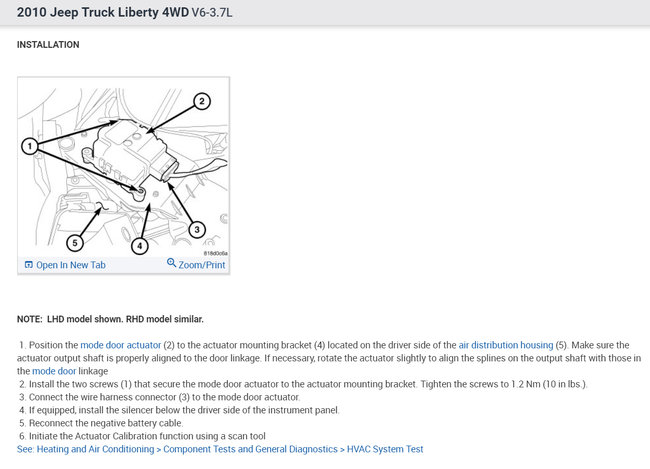 2010 Jeep Truck Liberty 4WD V6-3.7L

INSTALLATION

2

1

3

5

4

818d0c6a

Open In New Tab

Zoom/Print

NOTE: LHD model shown. RHD model similar.

1. Position the mode door actuator (2) to the actuator mounting bracket (4) located on the driver side of the air distribution housing (5). Make sure the actuator output shaft is properly aligned to the door linkage. If necessary, rotate the actuator slightly to align the splines on the output shaft with those in the mode door linkage
2. Install the two screws (1) that secure the mode door actuator to the actuator mounting bracket. Tighten the screws to 1.2 Nm (10 in lbs.).
3. Connect the wire harness connector (3) to the mode door actuator.
4. If equipped, install the silencer below the driver side of the instrument panel.
5. Reconnect the negative battery cable.
6. Initiate the Actuator Calibration function using a scan tool
See: Heating and Air Conditioning > Component Tests and General Diagnostics > HVAC System Test