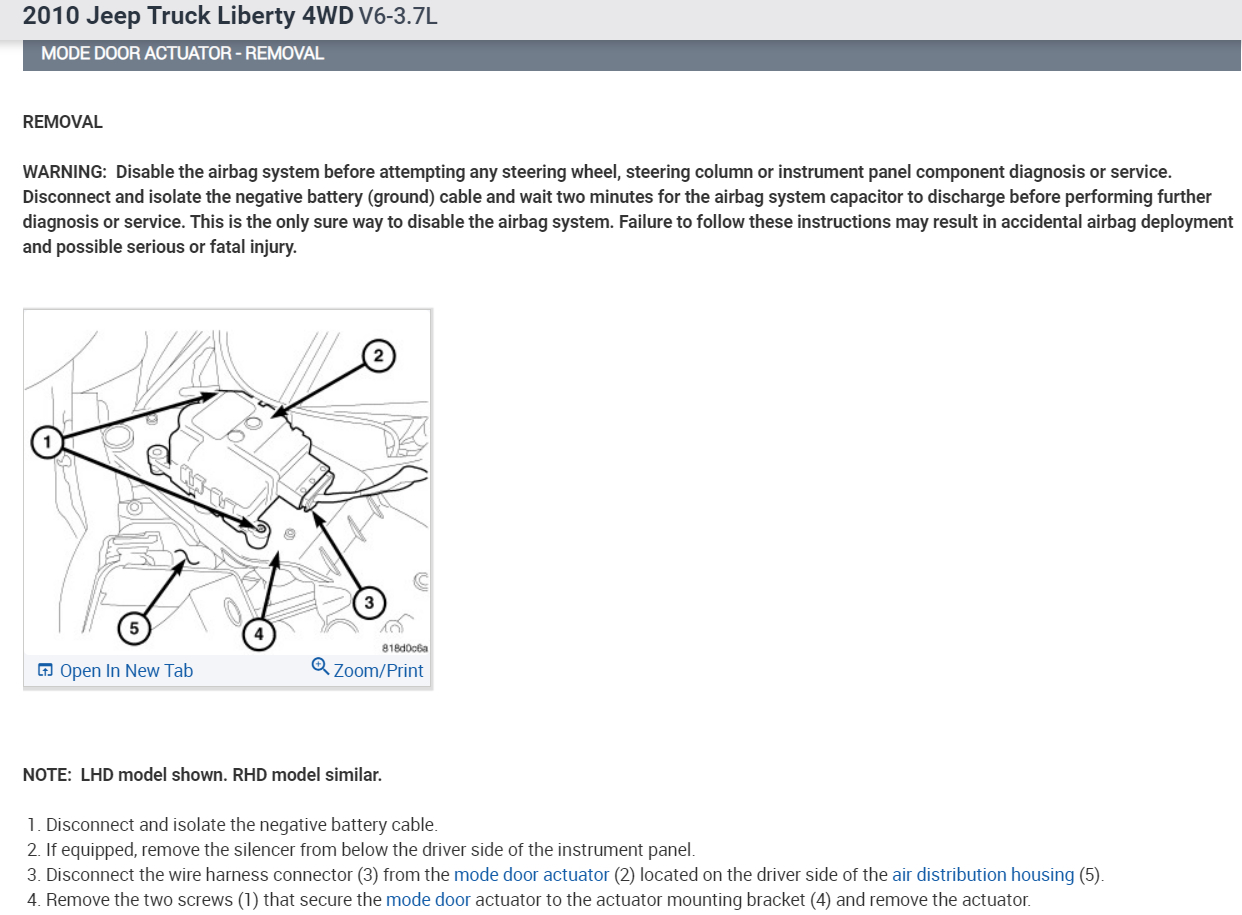 2010 Jeep Truck Liberty 4WD V6-3.7L

MODE DOOR ACTUATOR - REMOVAL

REMOVAL

WARNING: Disable the airbag system before attempting any steering wheel, steering column or instrument panel component diagnosis or service. Disconnect and isolate the negative battery (ground) cable and wait two minutes for the airbag system capacitor to discharge before performing further diagnosis or service. This is the only sure way to disable the airbag system. Failure to follow these instructions may result in accidental airbag deployment and possible serious or fatal injury.

2
1
3
5
4
818d0c6a

Open In New Tab
Zoom/Print

NOTE: LHD model shown. RHD model similar.

1. Disconnect and isolate the negative battery cable.
2. If equipped, remove the silencer from below the driver side of the instrument panel.
3. Disconnect the wire harness connector (3) from the mode door actuator (2) located on the driver side of the air distribution housing (5).
4. Remove the two screws (1) that secure the mode door actuator to the actuator mounting bracket (4) and remove the actuator.