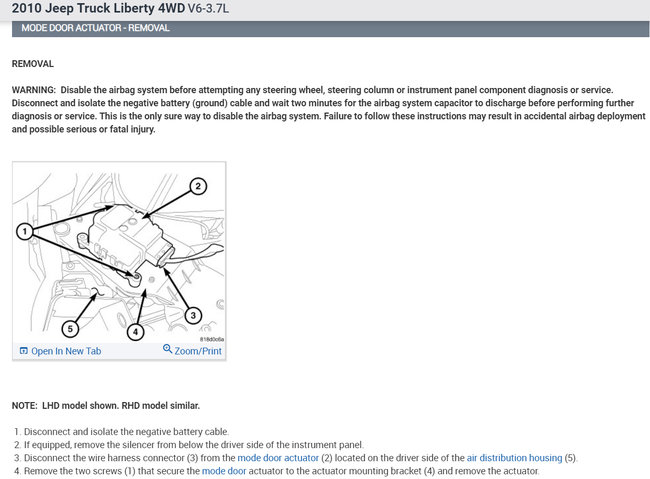 2010 Jeep Truck Liberty 4WD V6-3.7L

MODE DOOR ACTUATOR - REMOVAL

REMOVAL

WARNING: Disable the airbag system before attempting any steering wheel, steering column or instrument panel component diagnosis or service. Disconnect and isolate the negative battery (ground) cable and wait two minutes for the airbag system capacitor to discharge before performing further diagnosis or service. This is the only sure way to disable the airbag system. Failure to follow these instructions may result in accidental airbag deployment and possible serious or fatal injury.

2
1
3
5
4
818d0c6a

Open In New Tab
Zoom/Print

NOTE: LHD model shown. RHD model similar.

1. Disconnect and isolate the negative battery cable.
2. If equipped, remove the silencer from below the driver side of the instrument panel.
3. Disconnect the wire harness connector (3) from the mode door actuator (2) located on the driver side of the air distribution housing (5).
4. Remove the two screws (1) that secure the mode door actuator to the actuator mounting bracket (4) and remove the actuator.