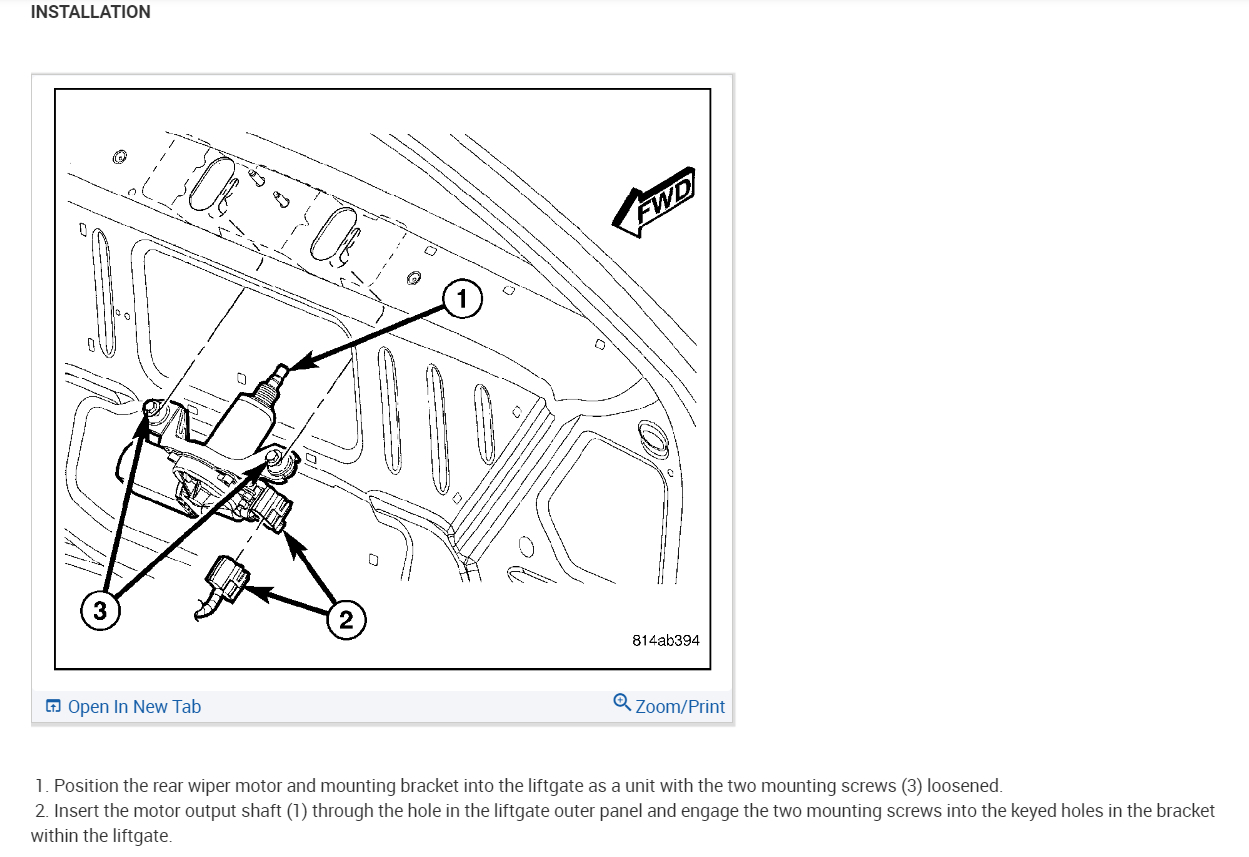 INSTALLATION

FWD

1

3

2

814ab394

Open In New Tab

Zoom/Print

1. Position the rear wiper motor and mounting bracket into the liftgate as a unit with the two mounting screws (3) loosened.
2. Insert the motor output shaft (1) through the hole in the liftgate outer panel and engage the two mounting screws into the keyed holes in the bracket within the liftgate.