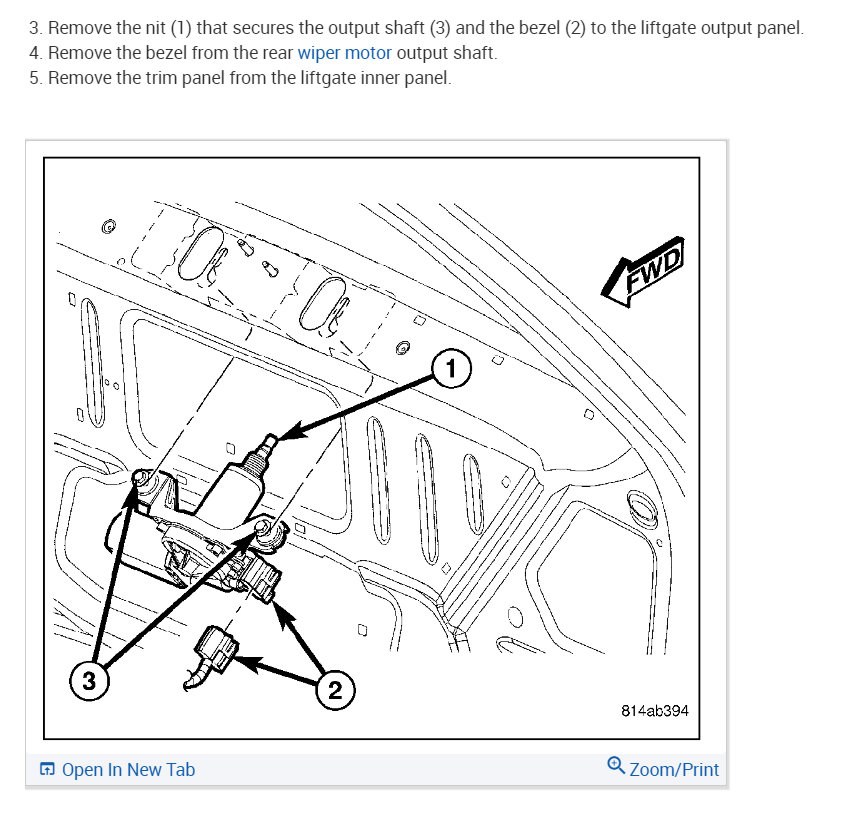 3. Remove the nit (1) that secures the output shaft (3) and the bezel (2) to the liftgate output panel.
4. Remove the bezel from the rear wiper motor output shaft.
5. Remove the trim panel from the liftgate inner panel.

FWD

1

3

2

814ab394

Open In New Tab

Zoom/Print