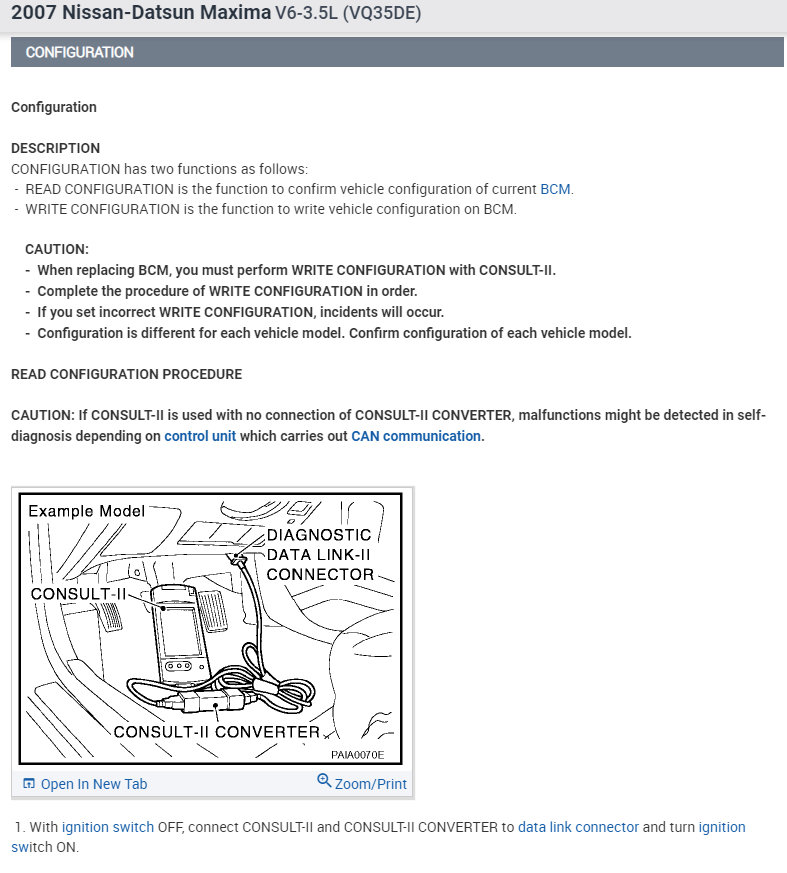 2007 Nissan-Datsun Maxima V6-3.5L (VQ35DE)

CONFIGURATION

Configuration

DESCRIPTION
CONFIGURATION has two functions as follows:
- READ CONFIGURATION is the function to confirm vehicle configuration of current BCM.
- WRITE CONFIGURATION is the function to write vehicle configuration on BCM.

CAUTION:
- When replacing BCM, you must perform WRITE CONFIGURATION with CONSULT-II.
- Complete the procedure of WRITE CONFIGURATION in order.
- If you set incorrect WRITE CONFIGURATION, incidents will occur.
- Configuration is different for each vehicle model. Confirm configuration of each vehicle model.

READ CONFIGURATION PROCEDURE

CAUTION: If CONSULT-II is used with no connection of CONSULT-II CONVERTER, malfunctions might be detected in self-diagnosis depending on control unit which carries out CAN communication.

Example Model
DIAGNOSTIC DATA LINK-II CONNECTOR
CONSULT-II
CONSULT-II CONVERTER
PAIA0070E

Open In New Tab
Zoom/Print

1. With ignition switch OFF, connect CONSULT-II and CONSULT-II CONVERTER to data link connector and turn ignition switch ON.