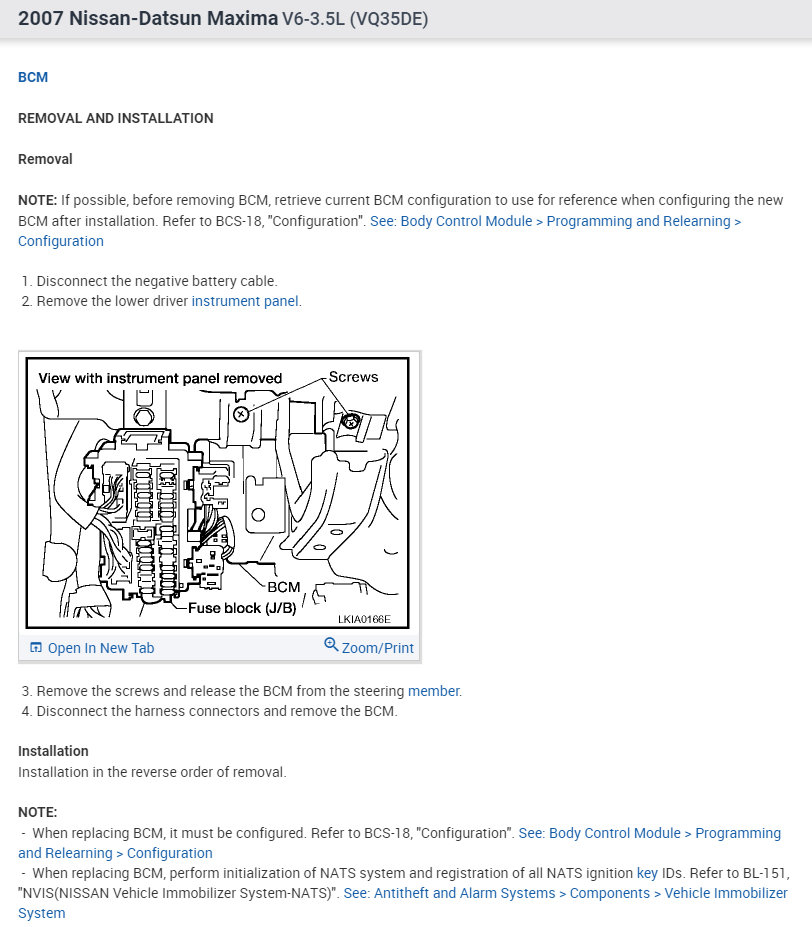 2007 Nissan-Datsun Maxima V6-3.5L (VQ35DE)

BCM

REMOVAL AND INSTALLATION

Removal

NOTE: If possible, before removing BCM, retrieve current BCM configuration to use for reference when configuring the new BCM after installation. Refer to BCS-18, "Configuration". See: Body Control Module > Programming and Relearning > Configuration

1. Disconnect the negative battery cable.
2. Remove the lower driver instrument panel.

View with instrument panel removed
Screws
BCM
Fuse block (J/B)
LKIA0166E

Open In New Tab
Zoom/Print

3. Remove the screws and release the BCM from the steering member.
4. Disconnect the harness connectors and remove the BCM.

Installation
Installation in the reverse order of removal.

NOTE:
- When replacing BCM, it must be configured. Refer to BCS-18, "Configuration". See: Body Control Module > Programming and Relearning > Configuration
- When replacing BCM, perform initialization of NATS system and registration of all NATS ignition key IDs. Refer to BL-151, "NVIS(NISSAN Vehicle Immobilizer System-NATS)". See: Antitheft and Alarm Systems > Components > Vehicle Immobilizer System