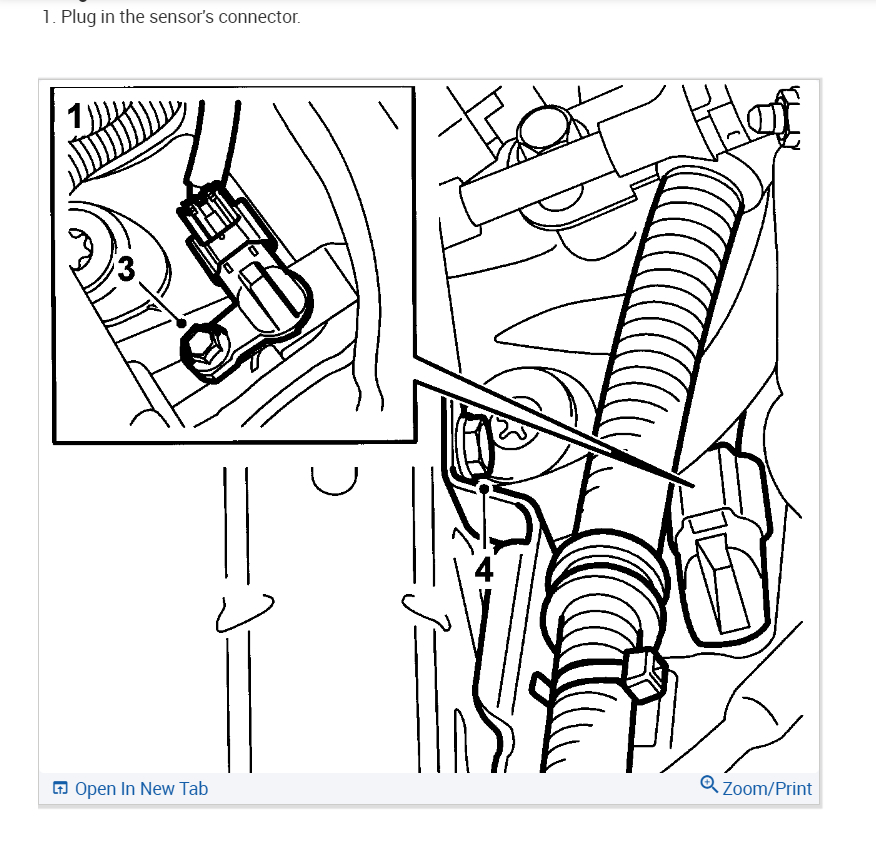 1. Plug in the sensor's connector.

1

3

4

Open In New Tab

Zoom/Print