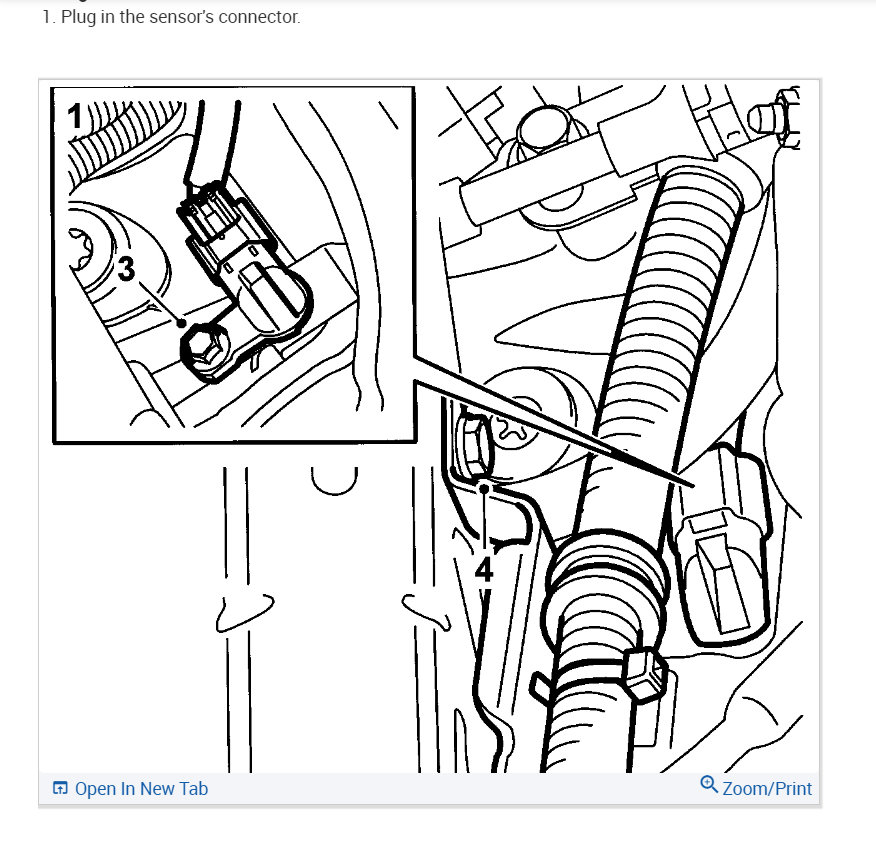 1. Plug in the sensor's connector.

1

3

4

Open In New Tab

Zoom/Print