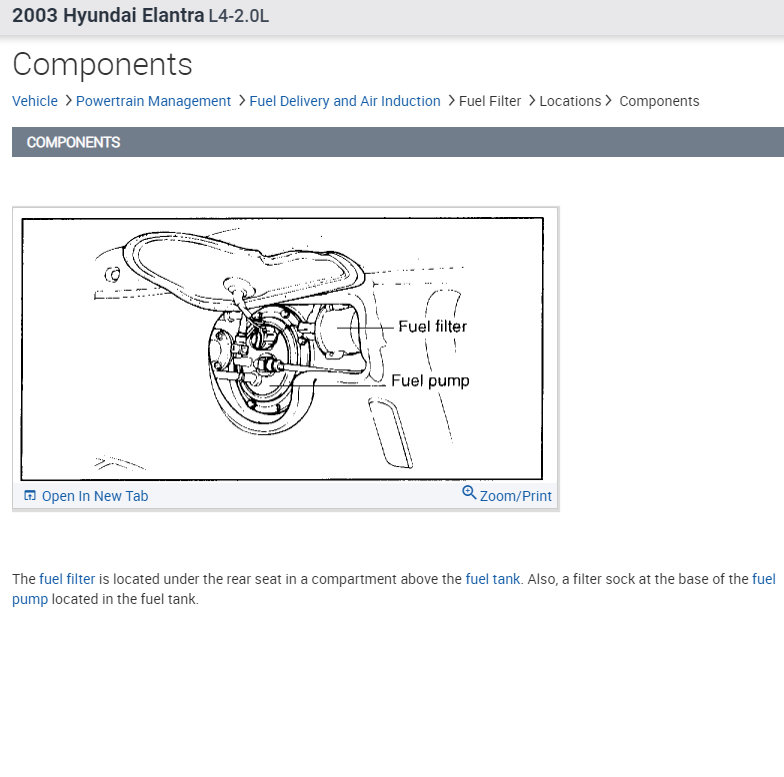 2003 Hyundai Elantra L4-2.0L

Components

Vehicle > Powertrain Management > Fuel Delivery and Air Induction > Fuel Filter > Locations > Components

COMPONENTS

Fuel filter
Fuel pump

Open In New Tab
Zoom/Print

The fuel filter is located under the rear seat in a compartment above the fuel tank. Also, a filter sock at the base of the fuel pump located in the fuel tank.