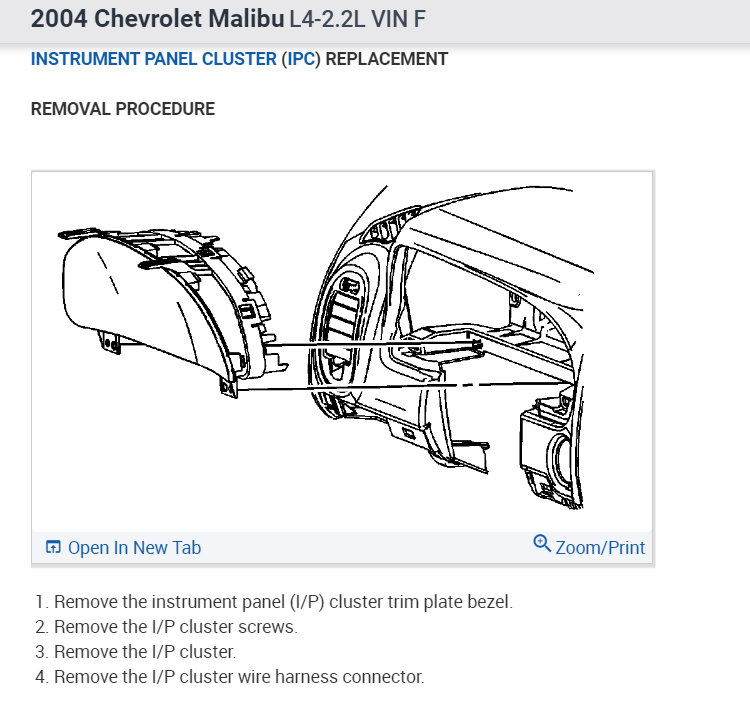 2004 Chevrolet Malibu L4-2.2L VIN F

INSTRUMENT PANEL CLUSTER (IPC) REPLACEMENT

REMOVAL PROCEDURE

Open In New Tab

Zoom/Print

1. Remove the instrument panel (I/P) cluster trim plate bezel.
2. Remove the I/P cluster screws.
3. Remove the I/P cluster.
4. Remove the I/P cluster wire harness connector.