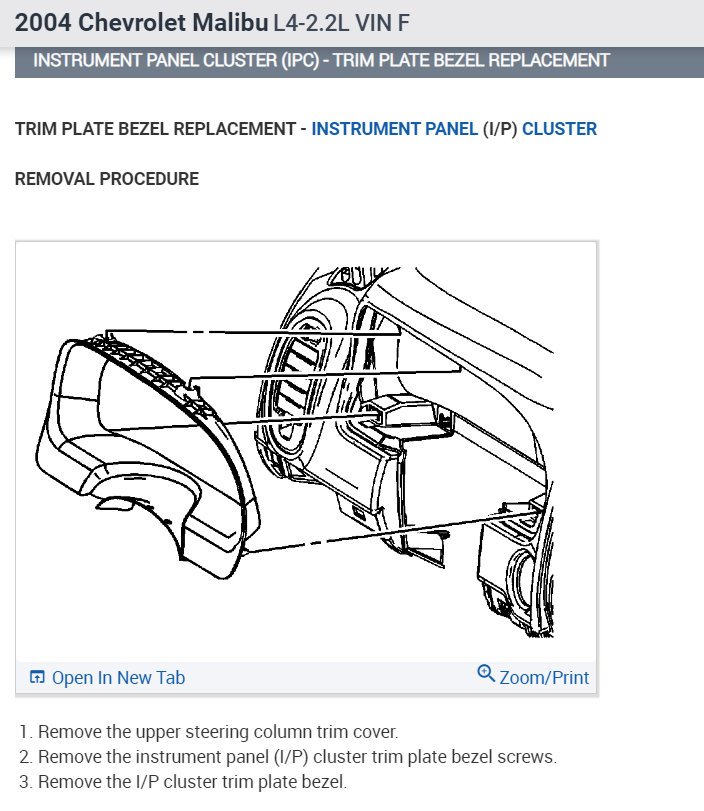 2004 Chevrolet Malibu L4-2.2L VIN F

INSTRUMENT PANEL CLUSTER (IPC) - TRIM PLATE BEZEL REPLACEMENT

TRIM PLATE BEZEL REPLACEMENT - INSTRUMENT PANEL (I/P) CLUSTER

REMOVAL PROCEDURE

Open In New Tab

Zoom/Print

1. Remove the upper steering column trim cover.
2. Remove the instrument panel (I/P) cluster trim plate bezel screws.
3. Remove the I/P cluster trim plate bezel.