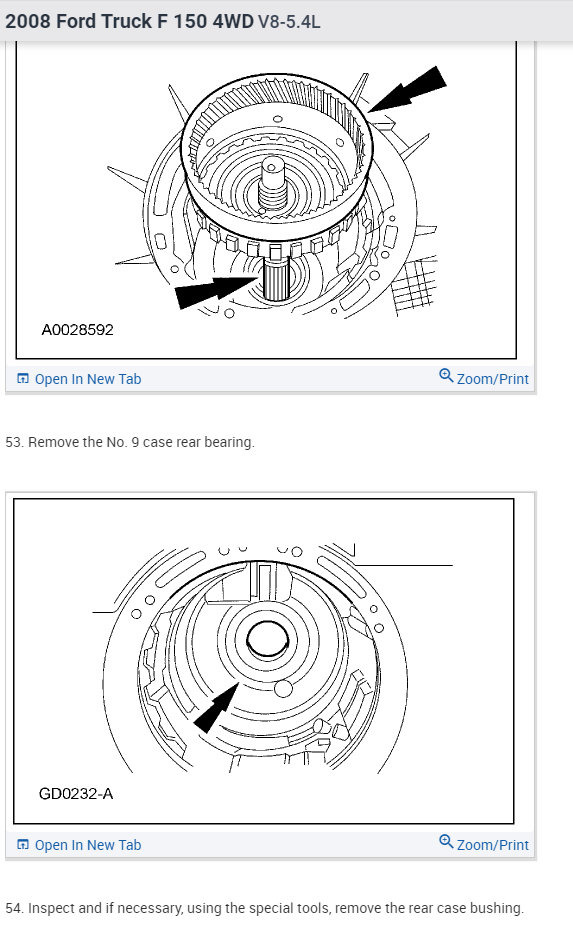 2008 Ford Truck F 150 4WD V8-5.4L

A0028592

Open In New Tab

Zoom/Print

53. Remove the No. 9 case rear bearing.

GD0232-A

Open In New Tab

Zoom/Print

54. Inspect and if necessary, using the special tools, remove the rear case bushing.