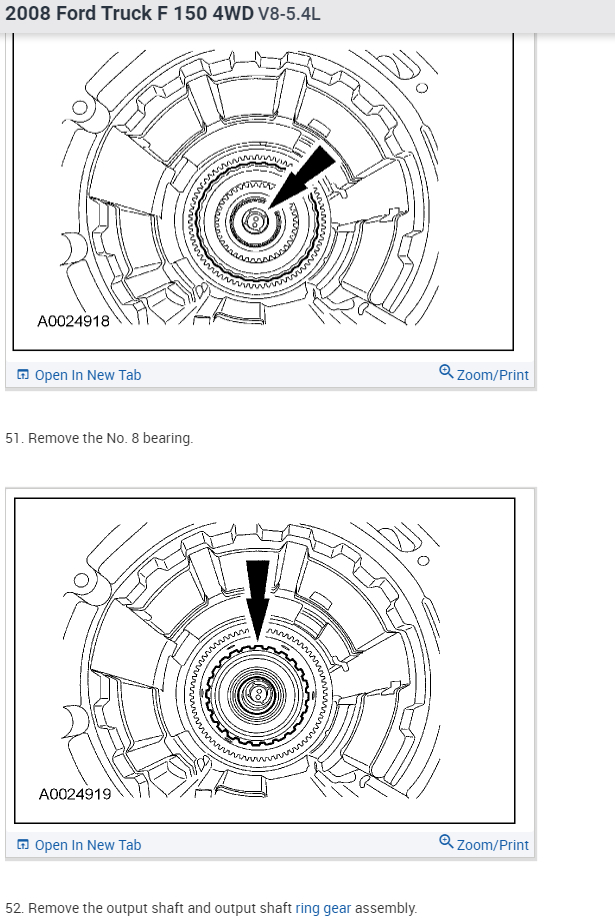 2008 Ford Truck F 150 4WD V8-5.4L

A0024918

Open In New Tab Zoom/Print

51. Remove the No. 8 bearing.

A0024919

Open In New Tab Zoom/Print

52. Remove the output shaft and output shaft ring gear assembly.