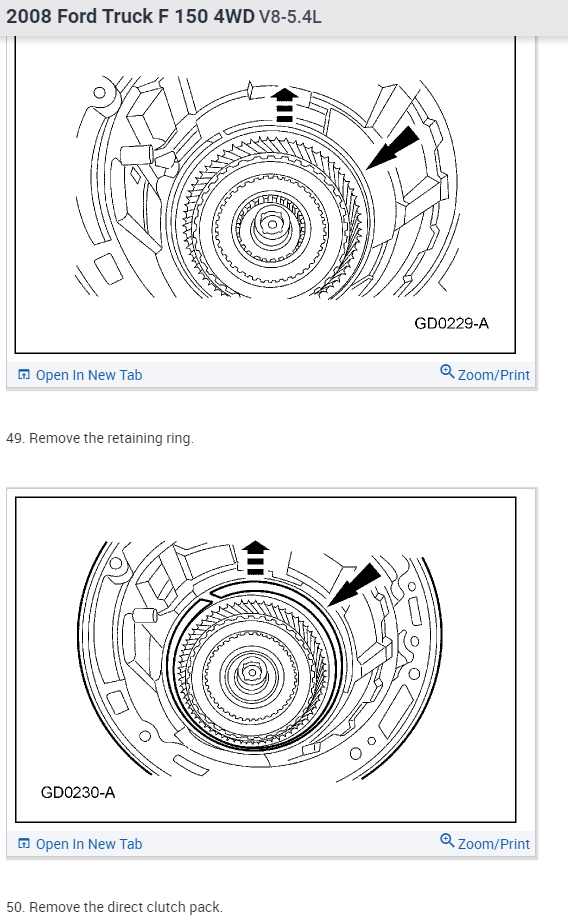 2008 Ford Truck F 150 4WD V8-5.4L

GD0229-A

Open In New Tab

Zoom/Print

49. Remove the retaining ring.

GD0230-A

Open In New Tab

Zoom/Print

50. Remove the direct clutch pack.