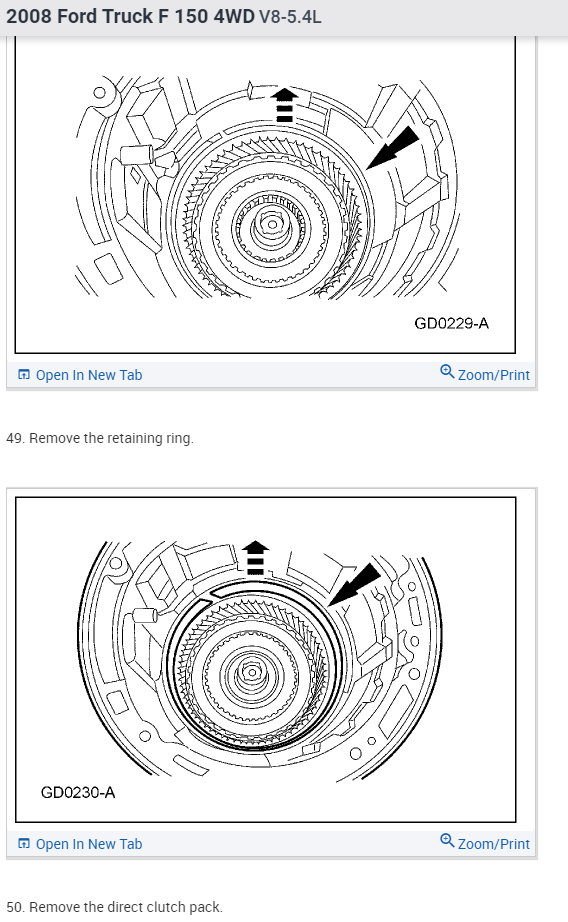 2008 Ford Truck F 150 4WD V8-5.4L

GD0229-A

Open In New Tab

Zoom/Print

49. Remove the retaining ring.

GD0230-A

Open In New Tab

Zoom/Print

50. Remove the direct clutch pack.