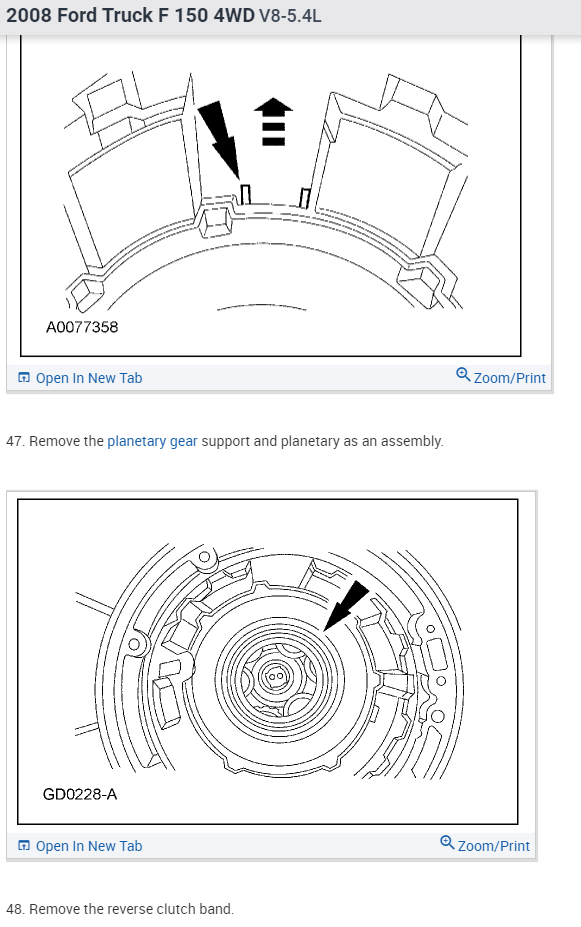 2008 Ford Truck F 150 4WD V8-5.4L

A0077358

Open In New Tab

Zoom/Print

47. Remove the planetary gear support and planetary as an assembly.

GD0228-A

Open In New Tab

Zoom/Print

48. Remove the reverse clutch band.