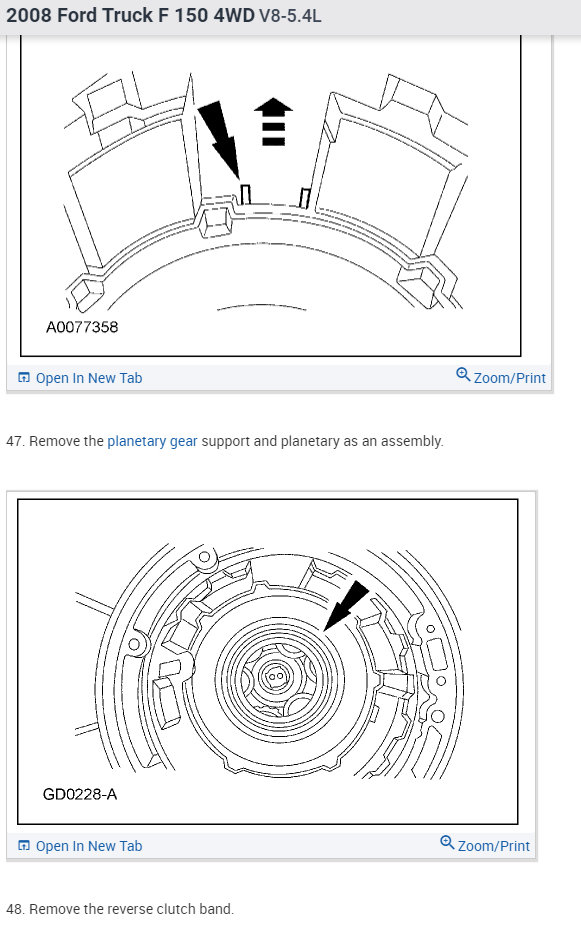 2008 Ford Truck F 150 4WD V8-5.4L

A0077358

Open In New Tab

Zoom/Print

47. Remove the planetary gear support and planetary as an assembly.

GD0228-A

Open In New Tab

Zoom/Print

48. Remove the reverse clutch band.