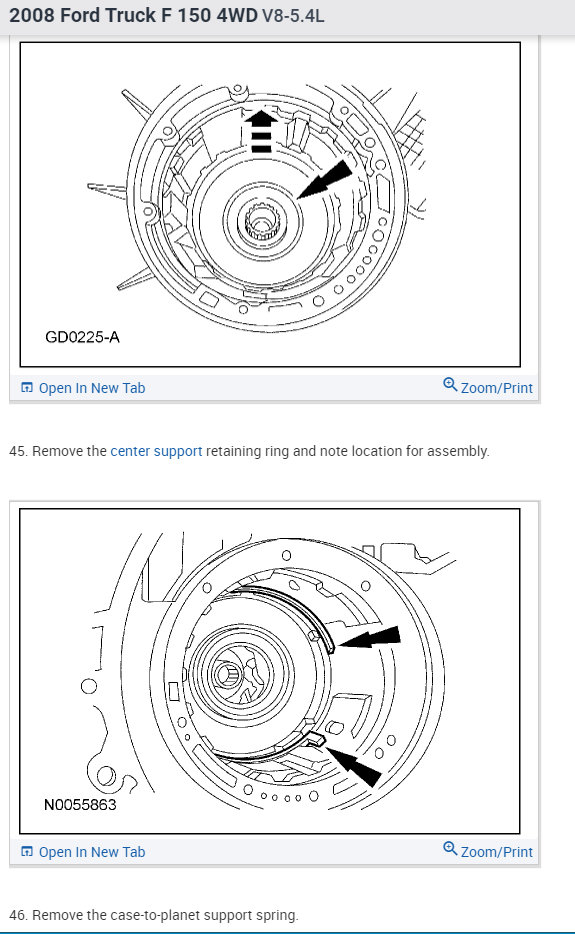 2008 Ford Truck F 150 4WD V8-5.4L

GD0225-A

Open In New Tab

Zoom/Print

45. Remove the center support retaining ring and note location for assembly.

N0055863

Open In New Tab

Zoom/Print

46. Remove the case-to-planet support spring.