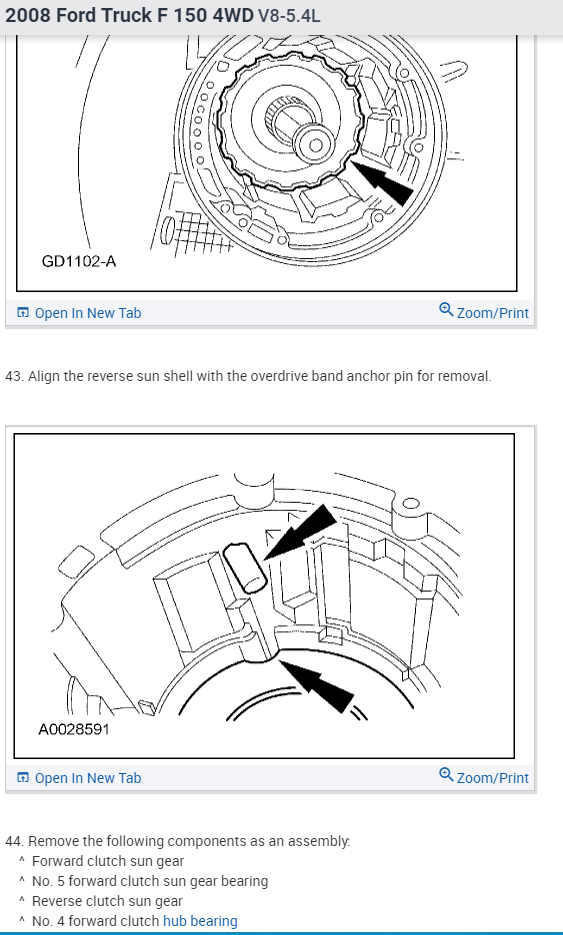 2008 Ford Truck F 150 4WD V8-5.4L

GD1102-A

Open In New Tab Zoom/Print

43. Align the reverse sun shell with the overdrive band anchor pin for removal.

A0028591

Open In New Tab Zoom/Print

44. Remove the following components as an assembly:
^ Forward clutch sun gear
^ No. 5 forward clutch sun gear bearing
^ Reverse clutch sun gear
^ No. 4 forward clutch hub bearing