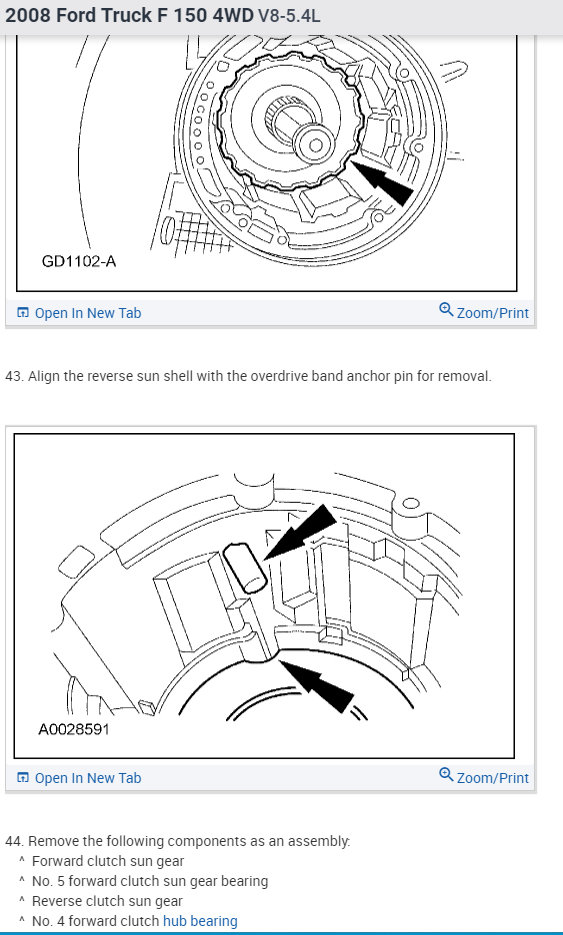 2008 Ford Truck F 150 4WD V8-5.4L

GD1102-A

Open In New Tab
Zoom/Print

43. Align the reverse sun shell with the overdrive band anchor pin for removal.

A0028591

Open In New Tab
Zoom/Print

44. Remove the following components as an assembly:
^ Forward clutch sun gear
^ No. 5 forward clutch sun gear bearing
^ Reverse clutch sun gear
^ No. 4 forward clutch hub bearing