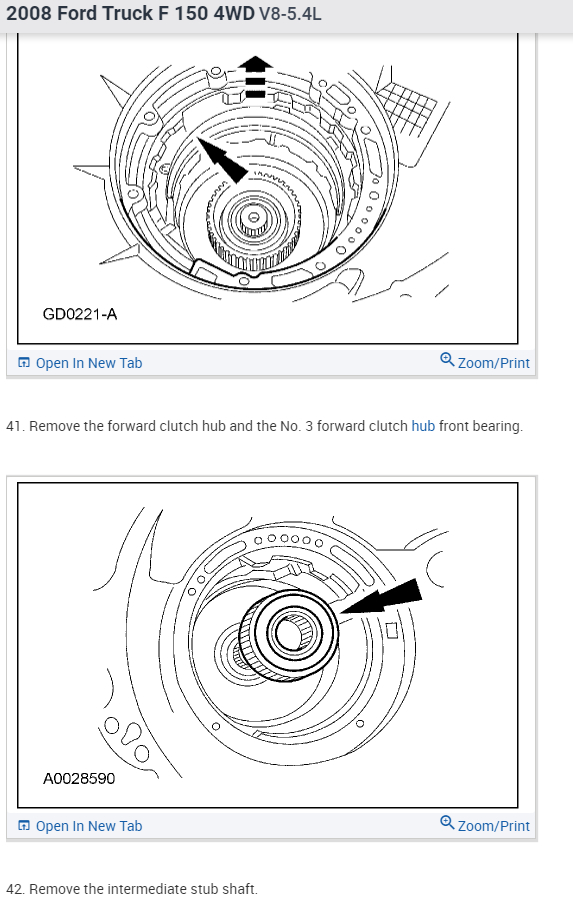 2008 Ford Truck F 150 4WD V8-5.4L

GD0221-A

Open In New Tab

Zoom/Print

41. Remove the forward clutch hub and the No. 3 forward clutch hub front bearing.

A0028590

Open In New Tab

Zoom/Print

42. Remove the intermediate stub shaft.