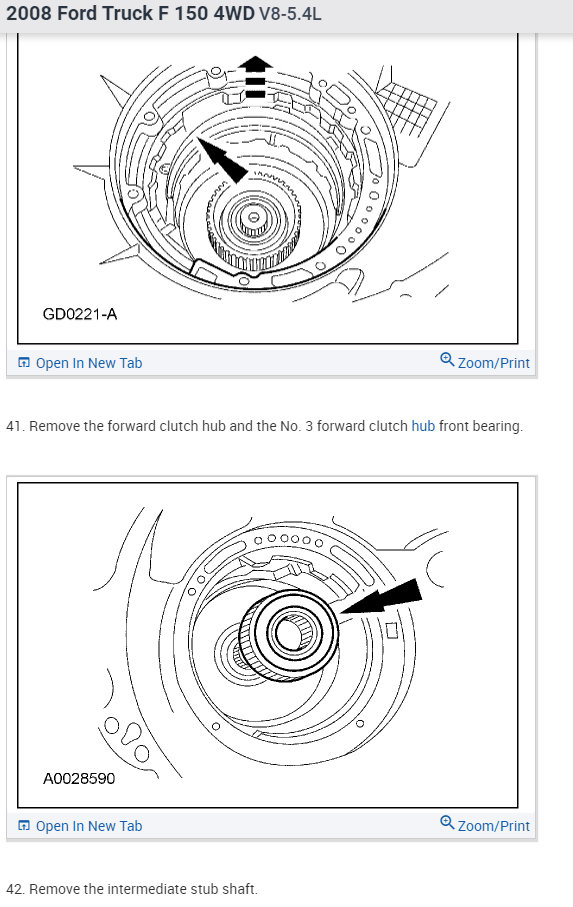 2008 Ford Truck F 150 4WD V8-5.4L

GD0221-A

Open In New Tab
Zoom/Print

41. Remove the forward clutch hub and the No. 3 forward clutch hub front bearing.

A0028590

Open In New Tab
Zoom/Print

42. Remove the intermediate stub shaft.