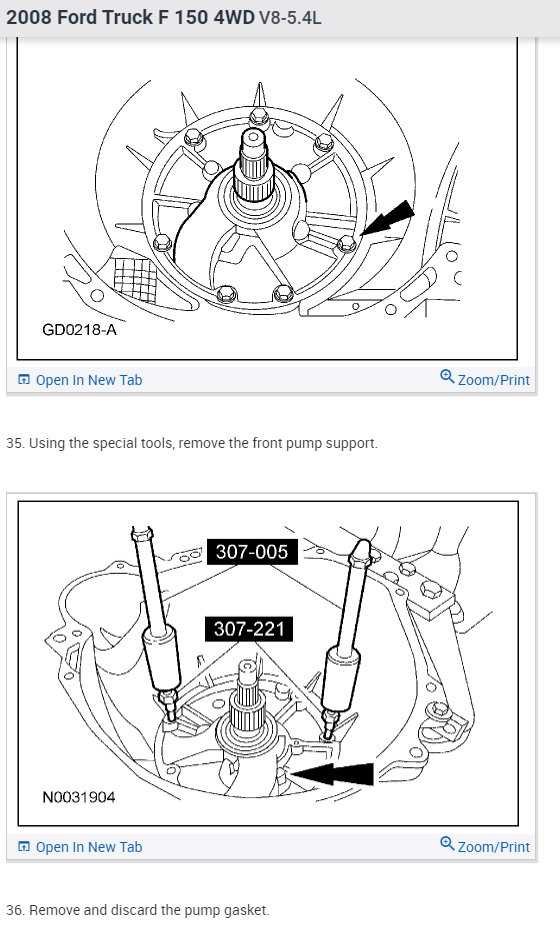 2008 Ford Truck F 150 4WD V8-5.4L

GD0218-A

Open In New Tab

Zoom/Print

35. Using the special tools, remove the front pump support.

307-005

307-221

N0031904

Open In New Tab

Zoom/Print

36. Remove and discard the pump gasket.