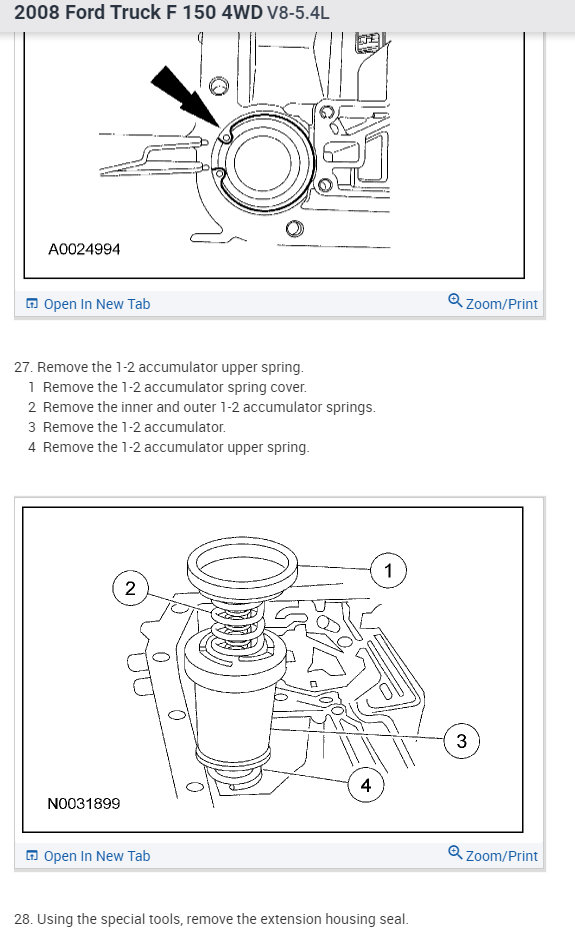 2008 Ford Truck F 150 4WD V8-5.4L

A0024994

Open In New Tab

Zoom/Print

27. Remove the 1-2 accumulator upper spring.
1 Remove the 1-2 accumulator spring cover.
2 Remove the inner and outer 1-2 accumulator springs.
3 Remove the 1-2 accumulator.
4 Remove the 1-2 accumulator upper spring.

1
2
3
4
N0031899

Open In New Tab

Zoom/Print

28. Using the special tools, remove the extension housing seal.