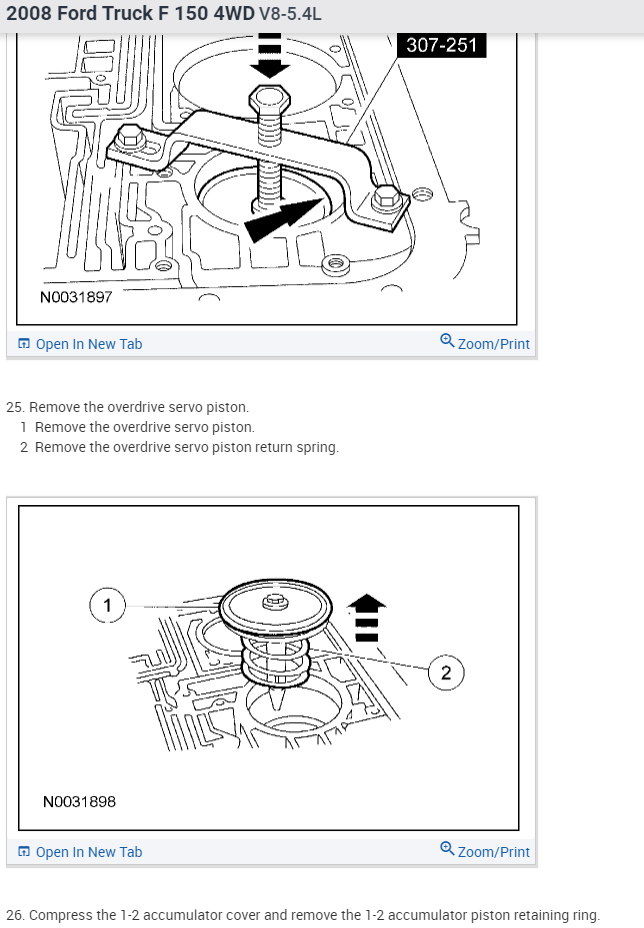 2008 Ford Truck F 150 4WD V8-5.4L

307-251

N0031897

Open In New Tab
Zoom/Print

25. Remove the overdrive servo piston.
1 Remove the overdrive servo piston.
2 Remove the overdrive servo piston return spring.

1

2

N0031898

Open In New Tab
Zoom/Print

26. Compress the 1-2 accumulator cover and remove the 1-2 accumulator piston retaining ring.