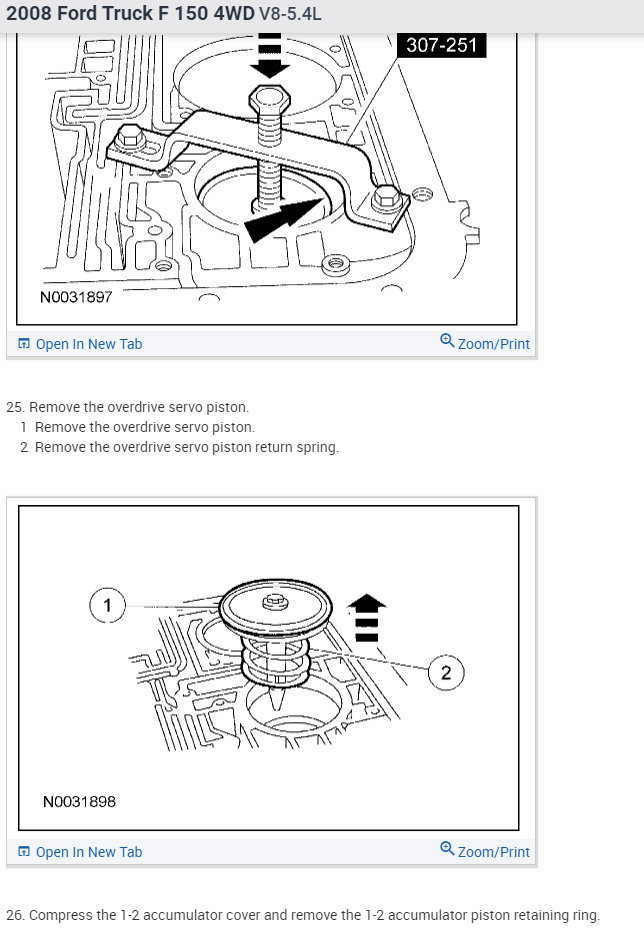 2008 Ford Truck F 150 4WD V8-5.4L

307-251

N0031897

Open In New Tab

Zoom/Print

25. Remove the overdrive servo piston.
1 Remove the overdrive servo piston.
2 Remove the overdrive servo piston return spring.

1

2

N0031898

Open In New Tab

Zoom/Print

26. Compress the 1-2 accumulator cover and remove the 1-2 accumulator piston retaining ring.