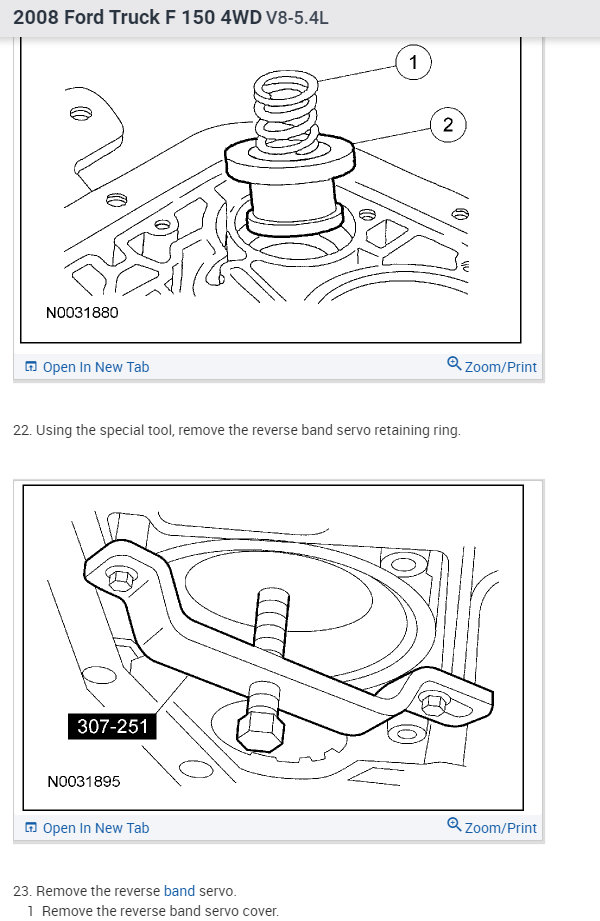 2008 Ford Truck F 150 4WD V8-5.4L

1

2

N0031880

Open In New Tab

Zoom/Print

22. Using the special tool, remove the reverse band servo retaining ring.

307-251

N0031895

Open In New Tab

Zoom/Print

23. Remove the reverse band servo.

1 Remove the reverse band servo cover.