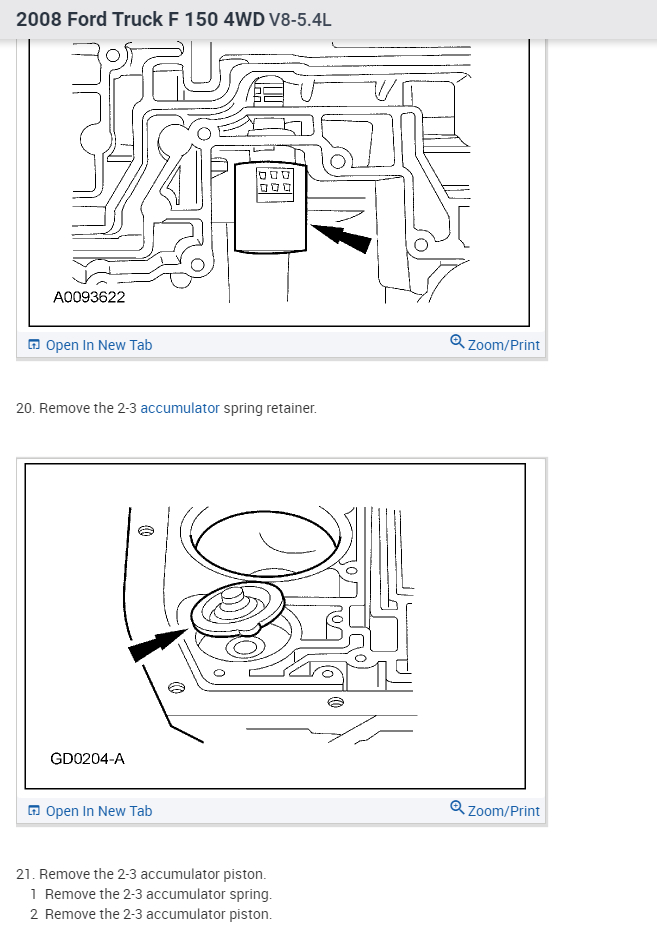 2008 Ford Truck F 150 4WD V8-5.4L

A0093622

Open In New Tab Zoom/Print

20. Remove the 2-3 accumulator spring retainer.

GD0204-A

Open In New Tab Zoom/Print

21. Remove the 2-3 accumulator piston.
1 Remove the 2-3 accumulator spring.
2 Remove the 2-3 accumulator piston.