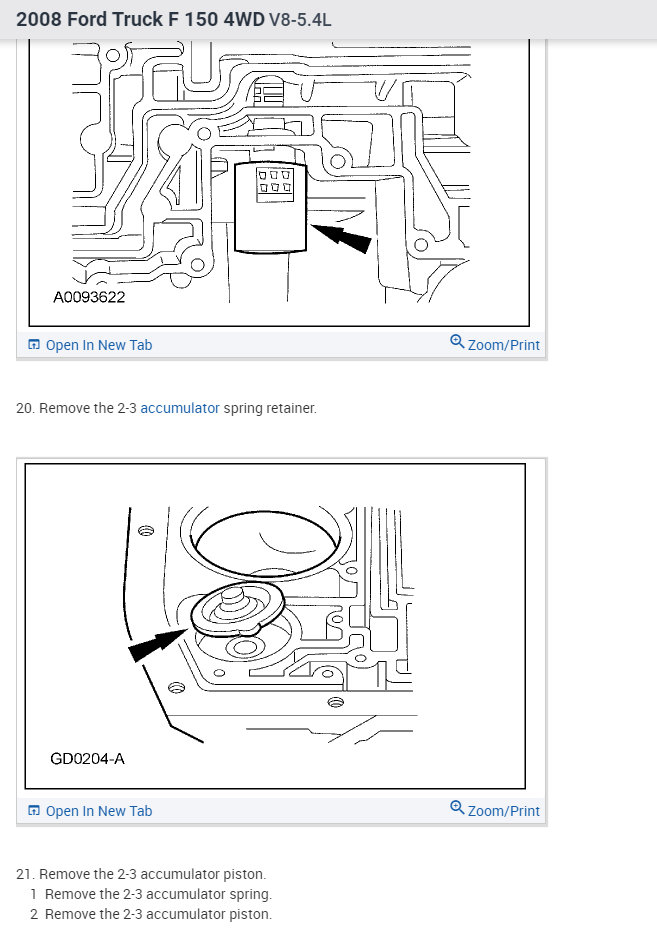 2008 Ford Truck F 150 4WD V8-5.4L

A0093622

Open In New Tab

Zoom/Print

20. Remove the 2-3 accumulator spring retainer.

GD0204-A

Open In New Tab

Zoom/Print

21. Remove the 2-3 accumulator piston.
1 Remove the 2-3 accumulator spring.
2 Remove the 2-3 accumulator piston.