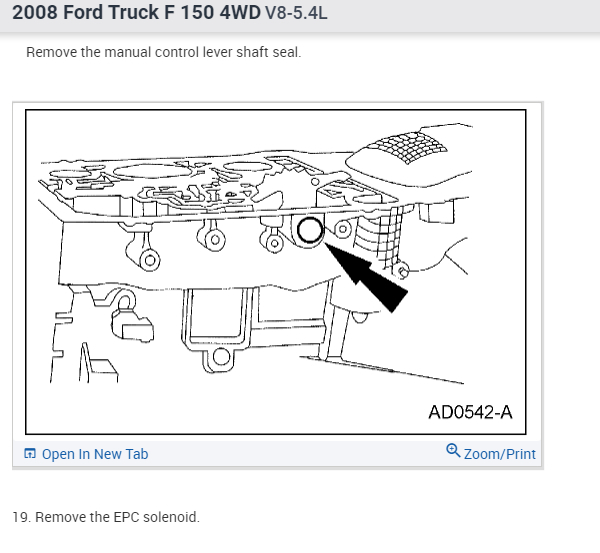 2008 Ford Truck F 150 4WD V8-5.4L

Remove the manual control lever shaft seal.

AD0542-A

Open In New Tab

Zoom/Print

19. Remove the EPC solenoid.