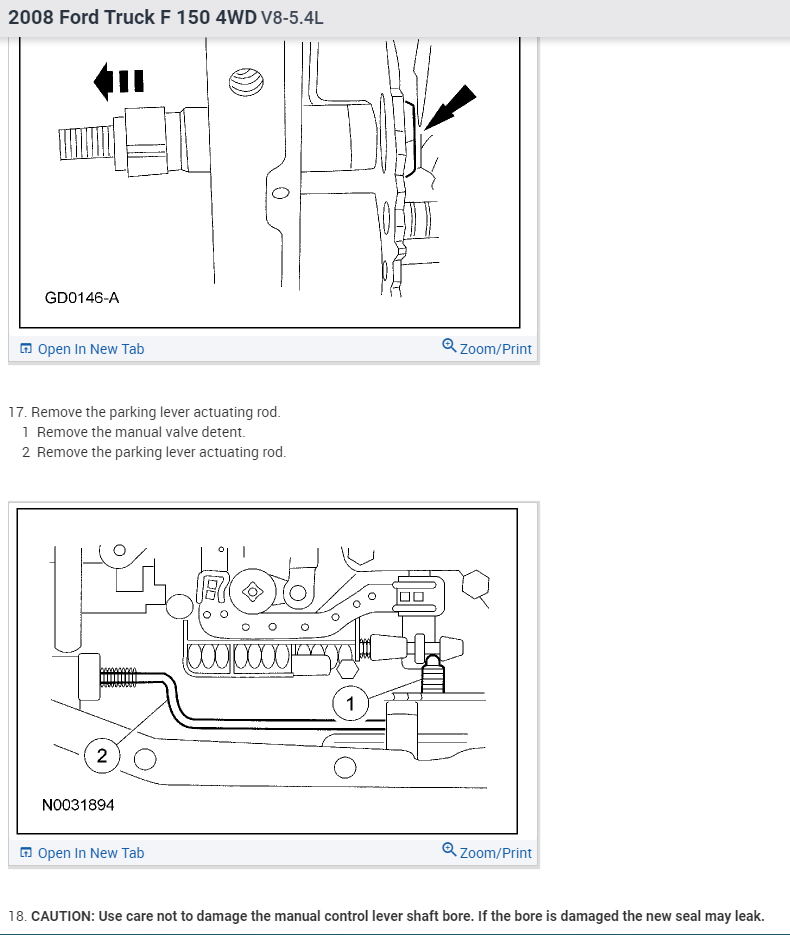 2008 Ford Truck F 150 4WD V8-5.4L

GD0146-A

Open In New Tab

Zoom/Print

17. Remove the parking lever actuating rod.
1 Remove the manual valve detent.
2 Remove the parking lever actuating rod.

1

2

N0031894

Open In New Tab

Zoom/Print

18. CAUTION: Use care not to damage the manual control lever shaft bore. If the bore is damaged the new seal may leak.