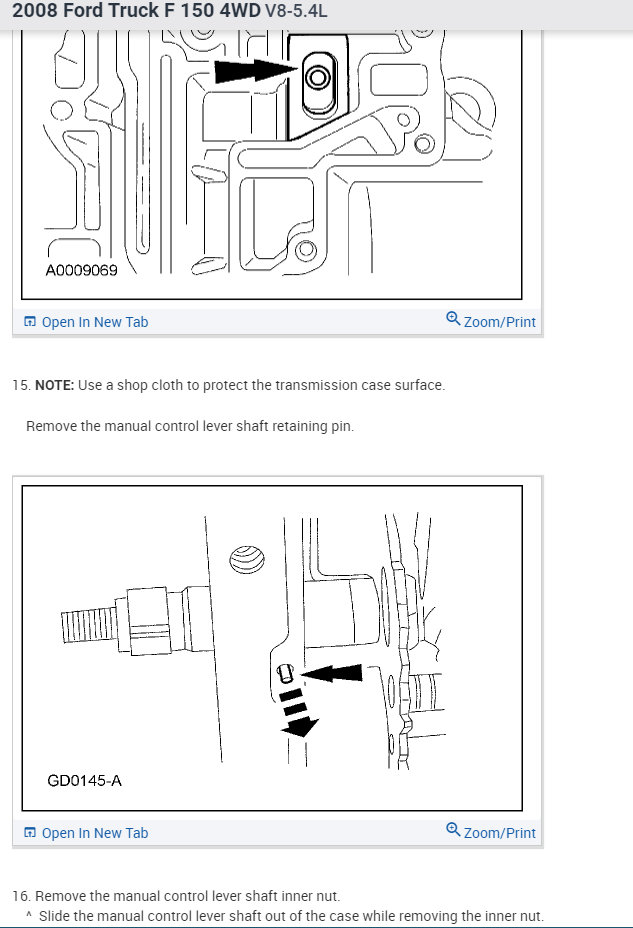 2008 Ford Truck F 150 4WD V8-5.4L

A0009069

Open In New Tab

Zoom/Print

15. NOTE: Use a shop cloth to protect the transmission case surface.

Remove the manual control lever shaft retaining pin.

GD0145-A

Open In New Tab

Zoom/Print

16. Remove the manual control lever shaft inner nut.

^ Slide the manual control lever shaft out of the case while removing the inner nut.