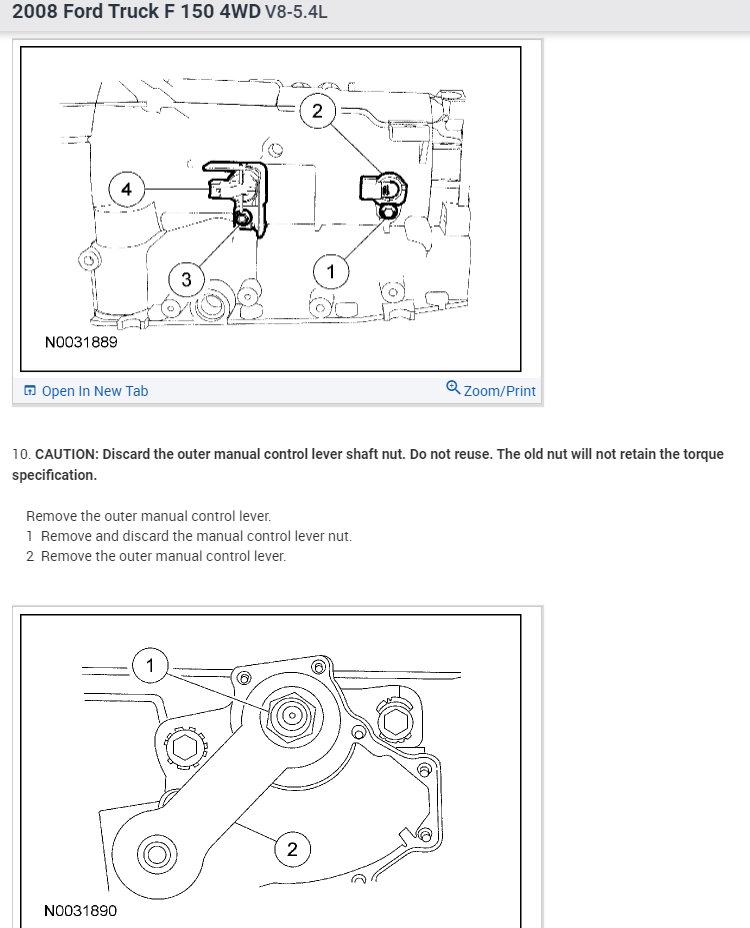 2008 Ford Truck F 150 4WD V8-5.4L

2
4
3
1
N0031889

Open In New Tab
Zoom/Print

10. CAUTION: Discard the outer manual control lever shaft nut. Do not reuse. The old nut will not retain the torque specification.

Remove the outer manual control lever.
1 Remove and discard the manual control lever nut.
2 Remove the outer manual control lever.

1
2
N0031890