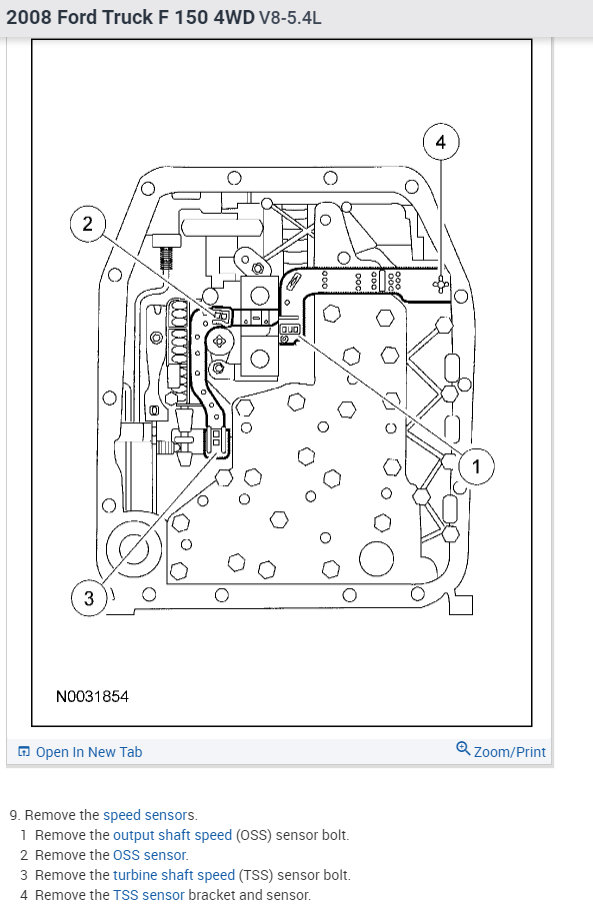 2008 Ford Truck F 150 4WD V8-5.4L

4

2

1

3

N0031854

Open In New Tab

Zoom/Print

9. Remove the speed sensors.
1 Remove the output shaft speed (OSS) sensor bolt.
2 Remove the OSS sensor.
3 Remove the turbine shaft speed (TSS) sensor bolt.
4 Remove the TSS sensor bracket and sensor.