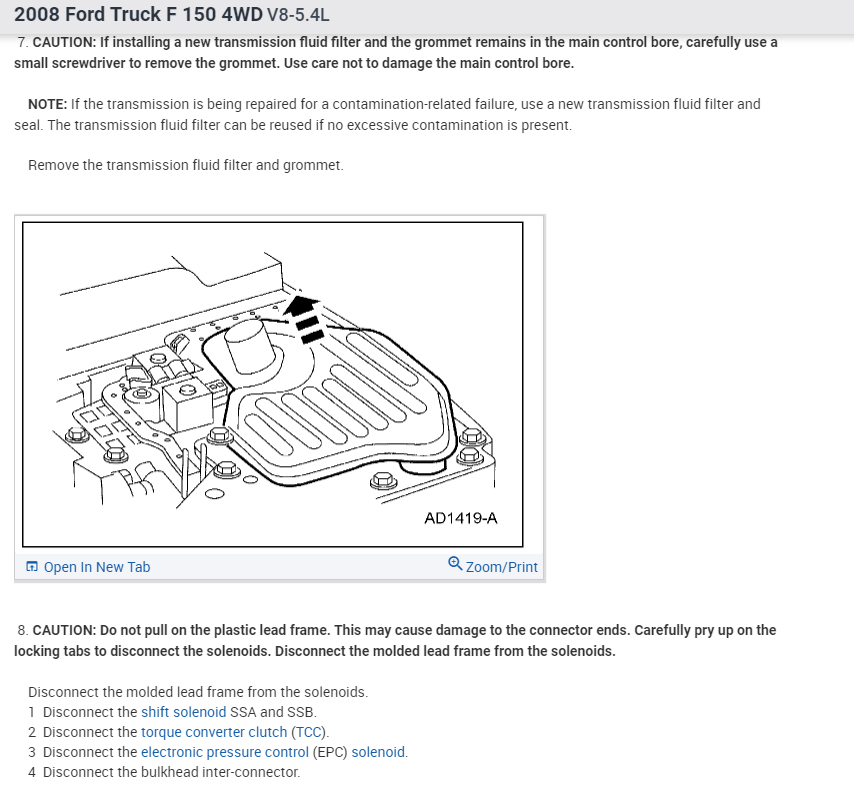 2008 Ford Truck F 150 4WD V8-5.4L

7. CAUTION: If installing a new transmission fluid filter and the grommet remains in the main control bore, carefully use a small screwdriver to remove the grommet. Use care not to damage the main control bore.

NOTE: If the transmission is being repaired for a contamination-related failure, use a new transmission fluid filter and seal. The transmission fluid filter can be reused if no excessive contamination is present.

Remove the transmission fluid filter and grommet.

AD1419-A

Open In New Tab

Zoom/Print

8. CAUTION: Do not pull on the plastic lead frame. This may cause damage to the connector ends. Carefully pry up on the locking tabs to disconnect the solenoids. Disconnect the molded lead frame from the solenoids.

Disconnect the molded lead frame from the solenoids.
1 Disconnect the shift solenoid SSA and SSB.
2 Disconnect the torque converter clutch (TCC).
3 Disconnect the electronic pressure control (EPC) solenoid.
4 Disconnect the bulkhead inter-connector.