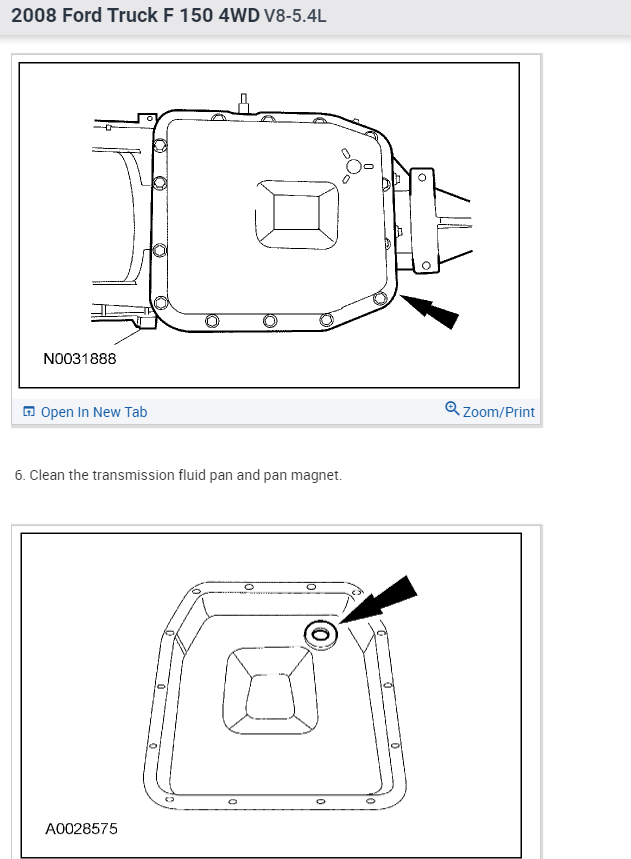 2008 Ford Truck F 150 4WD V8-5.4L

N0031888

Open In New Tab

Zoom/Print

6. Clean the transmission fluid pan and pan magnet.

A0028575