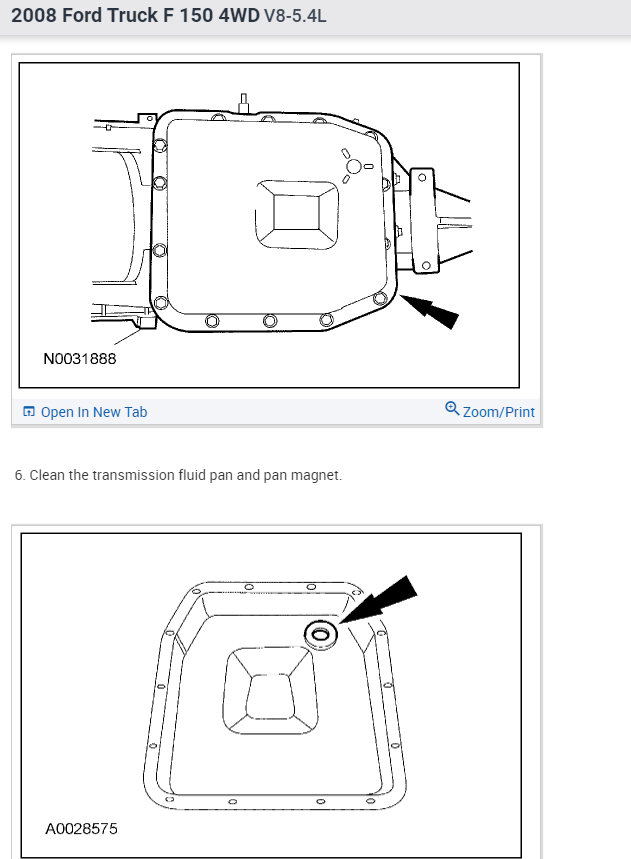 2008 Ford Truck F 150 4WD V8-5.4L

N0031888

Open In New Tab

Zoom/Print

6. Clean the transmission fluid pan and pan magnet.

A0028575