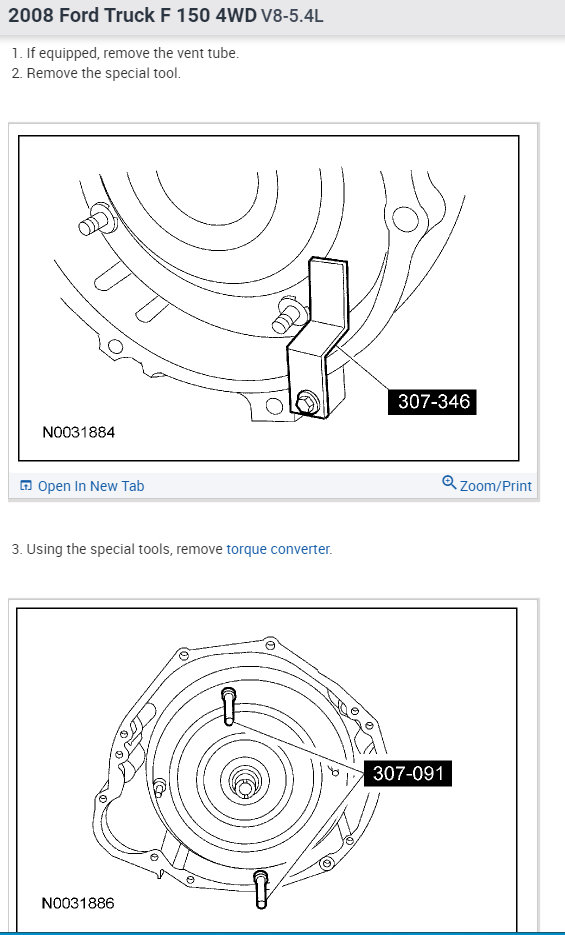 2008 Ford Truck F 150 4WD V8-5.4L

1. If equipped, remove the vent tube.
2. Remove the special tool.

307-346

N0031884

Open In New Tab

Zoom/Print

3. Using the special tools, remove torque converter.

307-091

N0031886