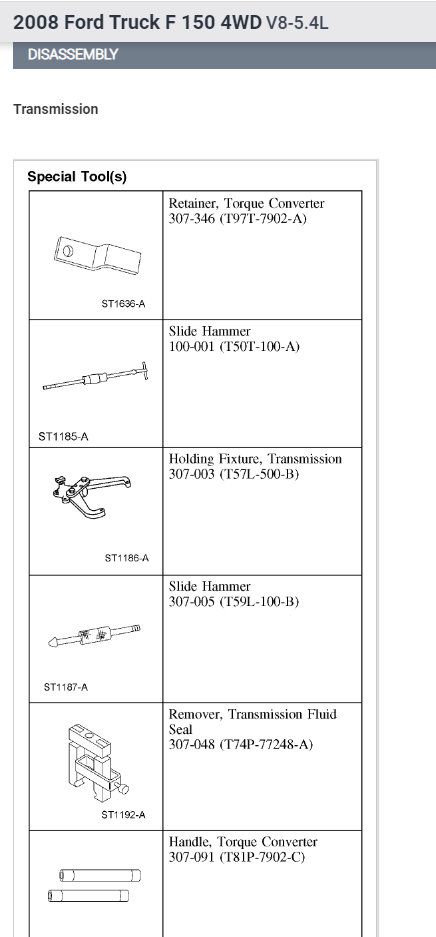 2008 Ford Truck F 150 4WD V8-5.4L

DISASSEMBLY

Transmission

Special Tool(s)

| | |
|---|---|
| ST1636-A | Retainer, Torque Converter 307-346 (T97T-7902-A) |
| ST1185-A | Slide Hammer 100-001 (T50T-100-A) |
| ST1186-A | Holding Fixture, Transmission 307-003 (T57L-500-B) |
| ST1187-A | Slide Hammer 307-005 (T59L-100-B) |
| ST1192-A | Remover, Transmission Fluid Seal 307-048 (T74P-77248-A) |
| | Handle, Torque Converter 307-091 (T81P-7902-C) |