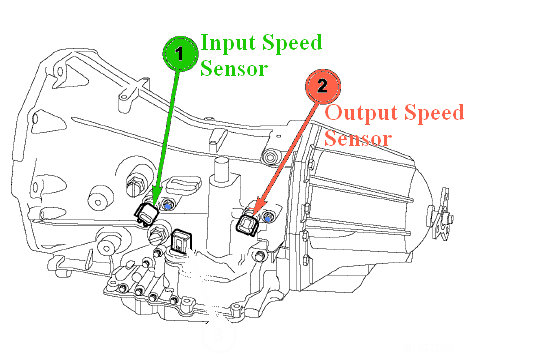 1
Input Speed Sensor

2
Output Speed Sensor